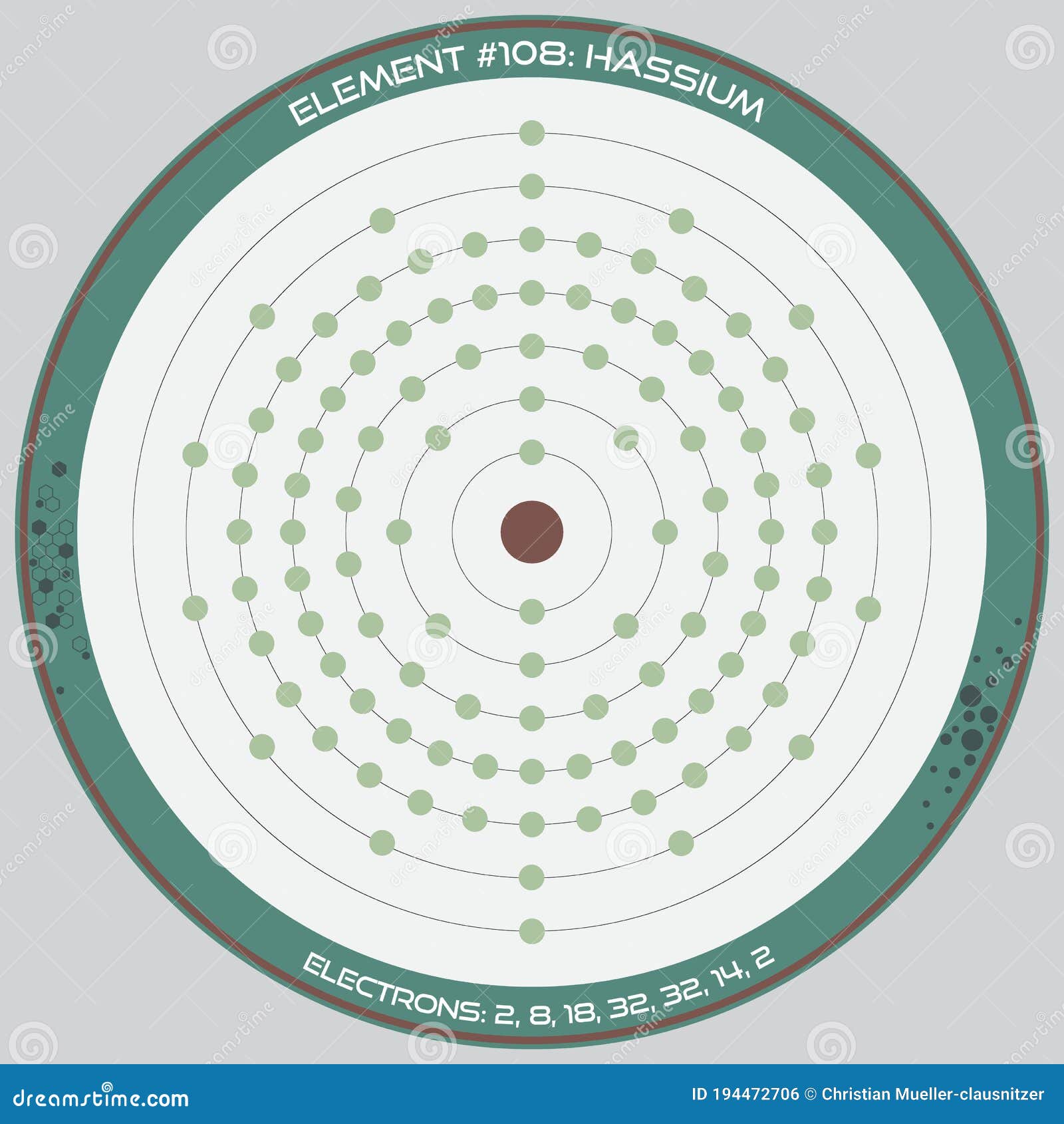 ELEMENT #108: HASSIUM

ELECTRONS: 2, 8, 18, 32, 32, 14, 2

dreamstime.com

ID 194472706 © Christian Mueller-clausnitzer