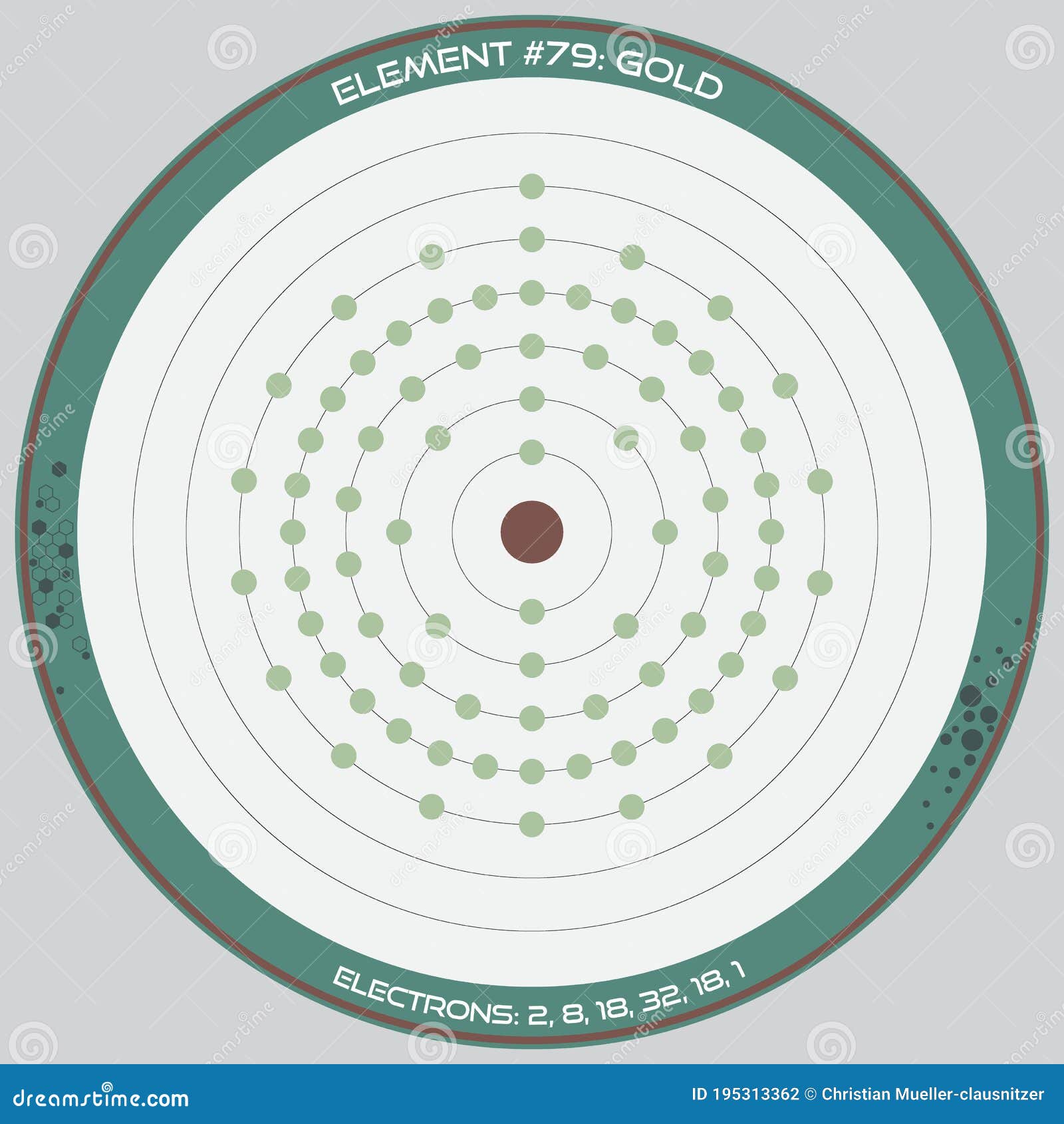 ELEMENT #79: GOLD

ELECTRONS: 2, 8, 18, 32, 18, 1

dreamstime.com

ID 195313362 © Christian Mueller-clausnitzer