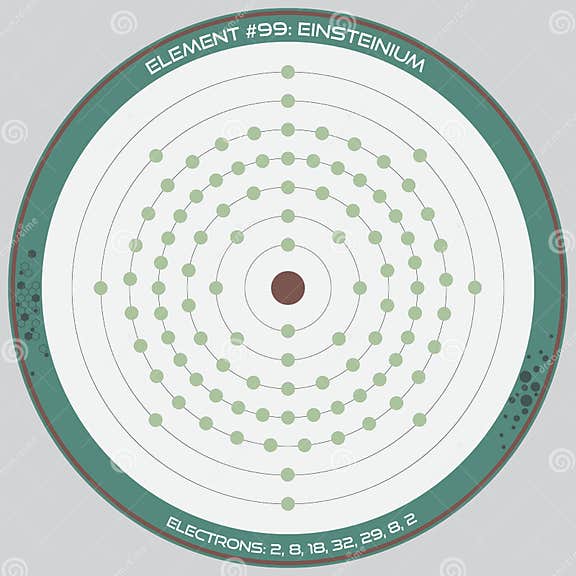 ELEMENT #99: EINSTEINIUM

ELECTRONS: 2, 8, 18, 32, 29, 8, 2