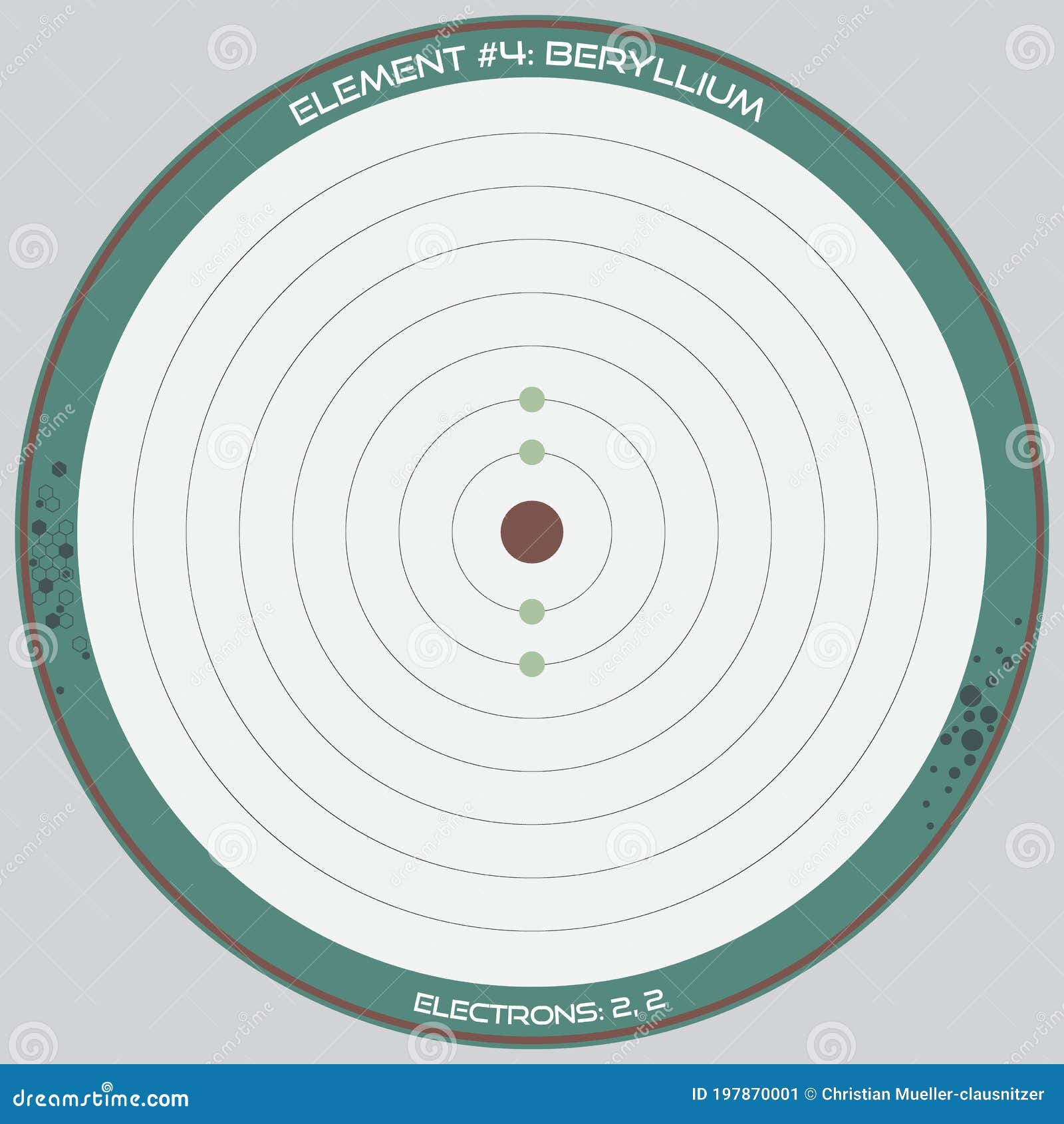 ELEMENT #4: BERYLLIUM

ELECTRONS: 2, 2

dreamstime.com

ID 197870001 © Christian Mueller-clausnitzer