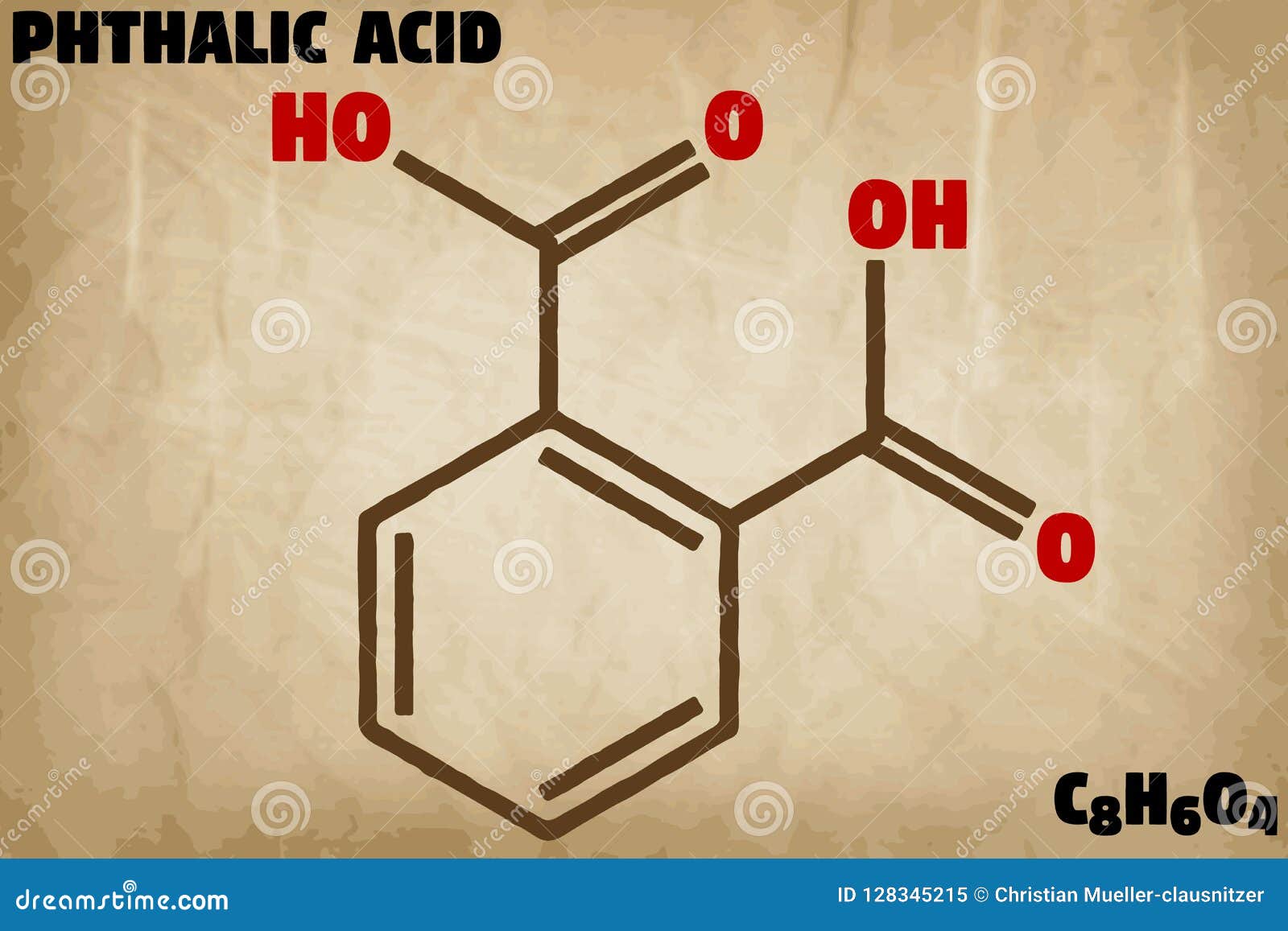 PHTHALIC ACID

HO
O
OH
O

$C_8H_6O_4$

dreamstime.com
ID 128345215 © Christian Mueller-clausnitzer