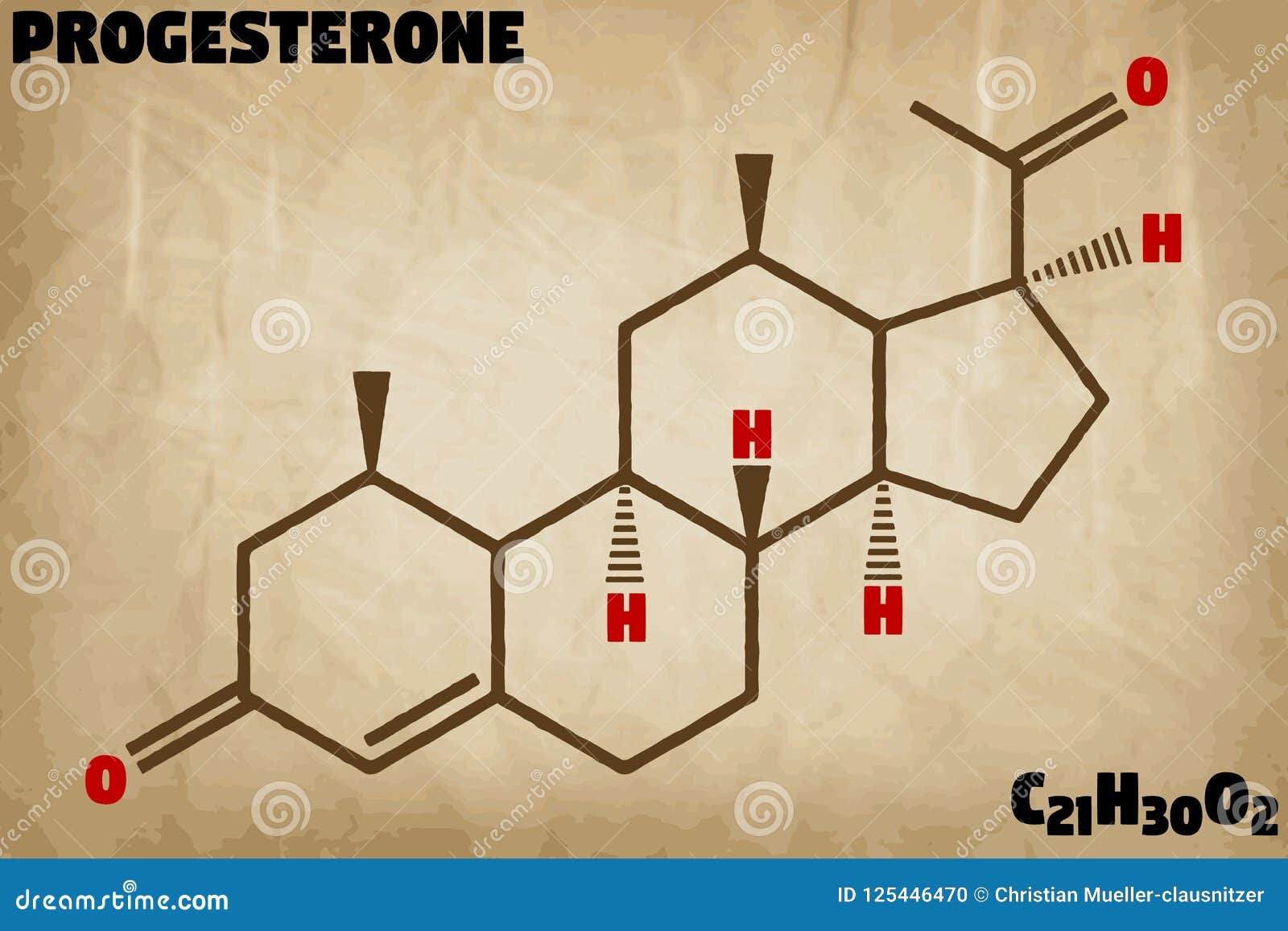 PROGESTERONE

O

H

H

H

H

O

$C_{21}H_{30}O_2$

dreamstime.com

ID 125446470 © Christian Mueller-clausnitzer