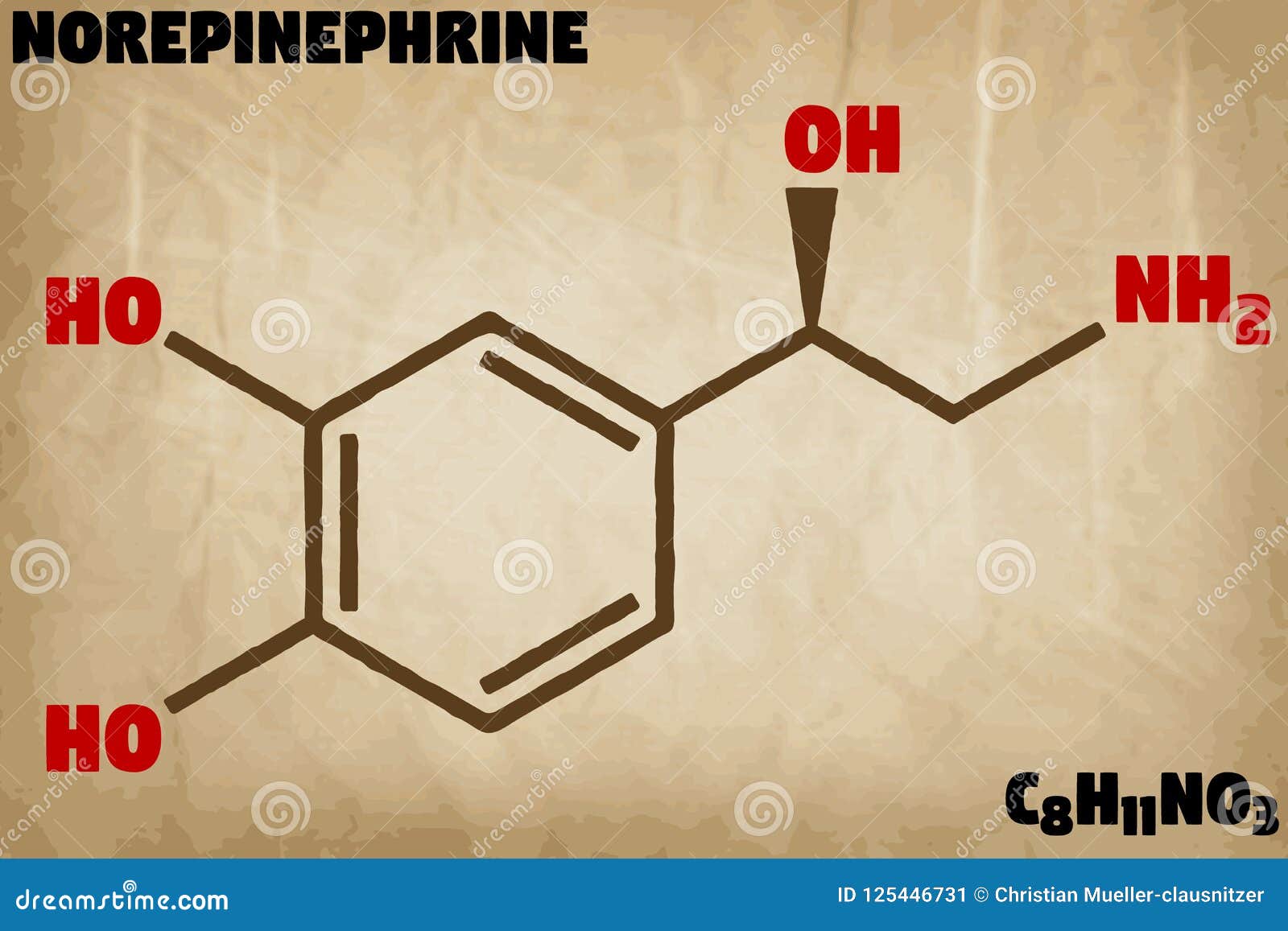 NOREPINEPHRINE

OH

HO

$NH_2$

HO

$C_8H_{11}NO_3$

dreamstime.com

ID 125446731 © Christian Mueller-clausnitzer