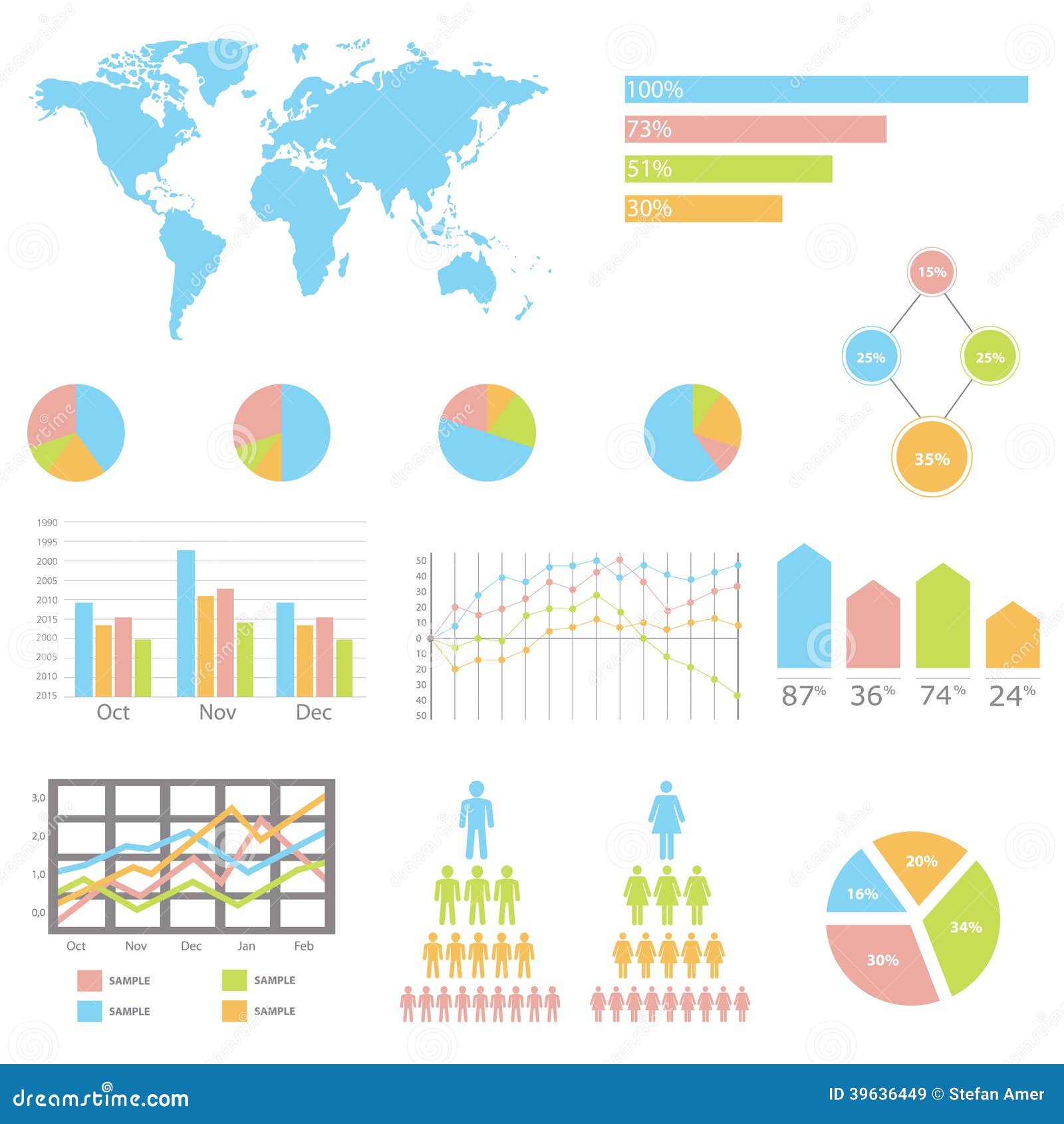 100%
73%
51%
30%

15%
25%
25%
35%

1990
1995
2000
2005
2010
2015
2000
2005
2010
2015
Oct
Nov
Dec

50
40
30
20
10
0
10
20
30
40
50

87%
36%
74%
24%

3,0
2,0
1,0
0,0
Oct
Nov
Dec
Jan
Feb

SAMPLE
SAMPLE
SAMPLE
SAMPLE

20%
16%
34%
30%

dreamstime.com
ID 39636449 © Stefan Amer