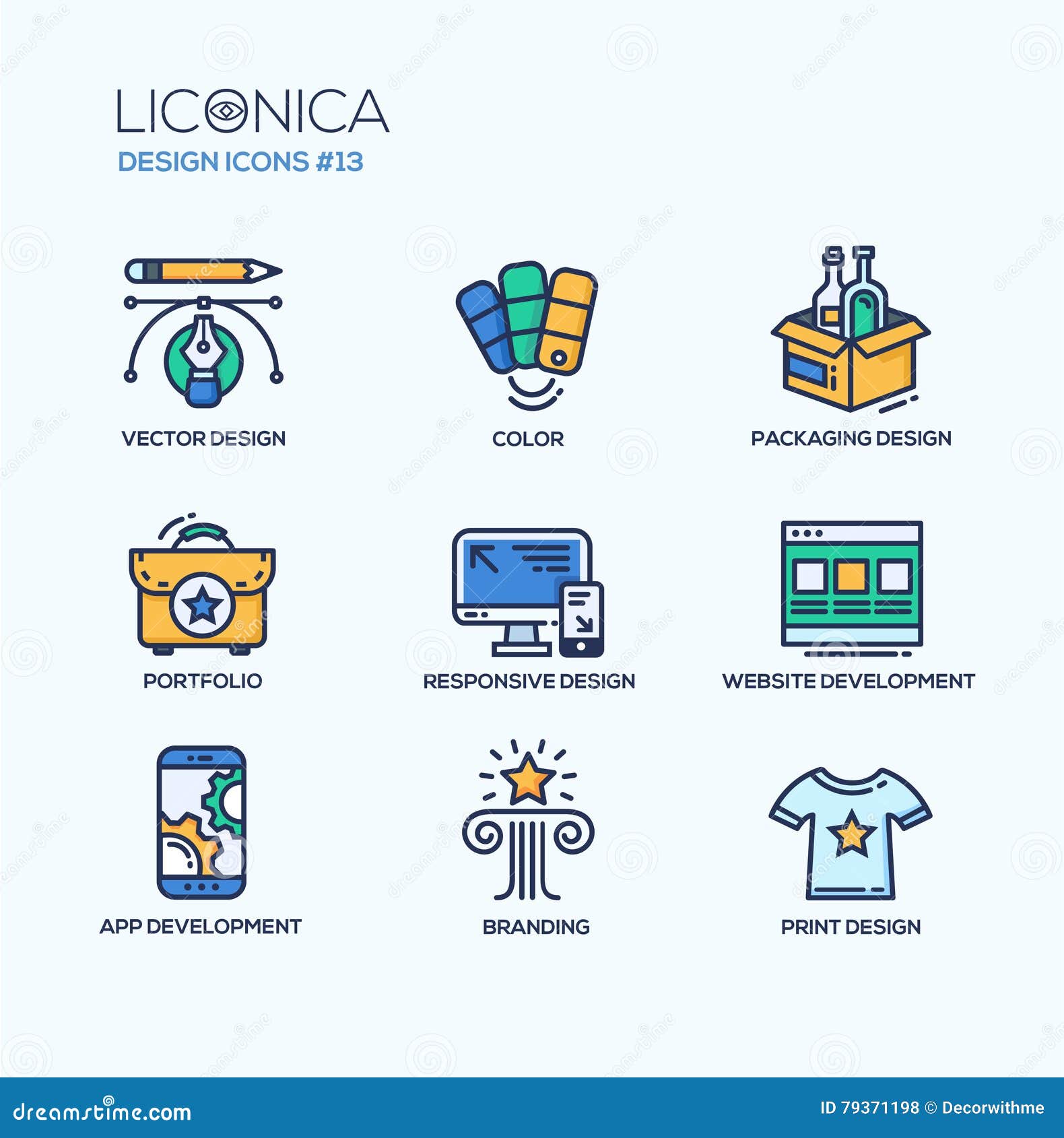 LICONICA
DESIGN ICONS #13

VECTOR DESIGN

COLOR

PACKAGING DESIGN

PORTFOLIO

RESPONSIVE DESIGN

WEBSITE DEVELOPMENT

APP DEVELOPMENT

BRANDING

PRINT DESIGN

dreamstime.com

ID 79371198 © Decorwithme