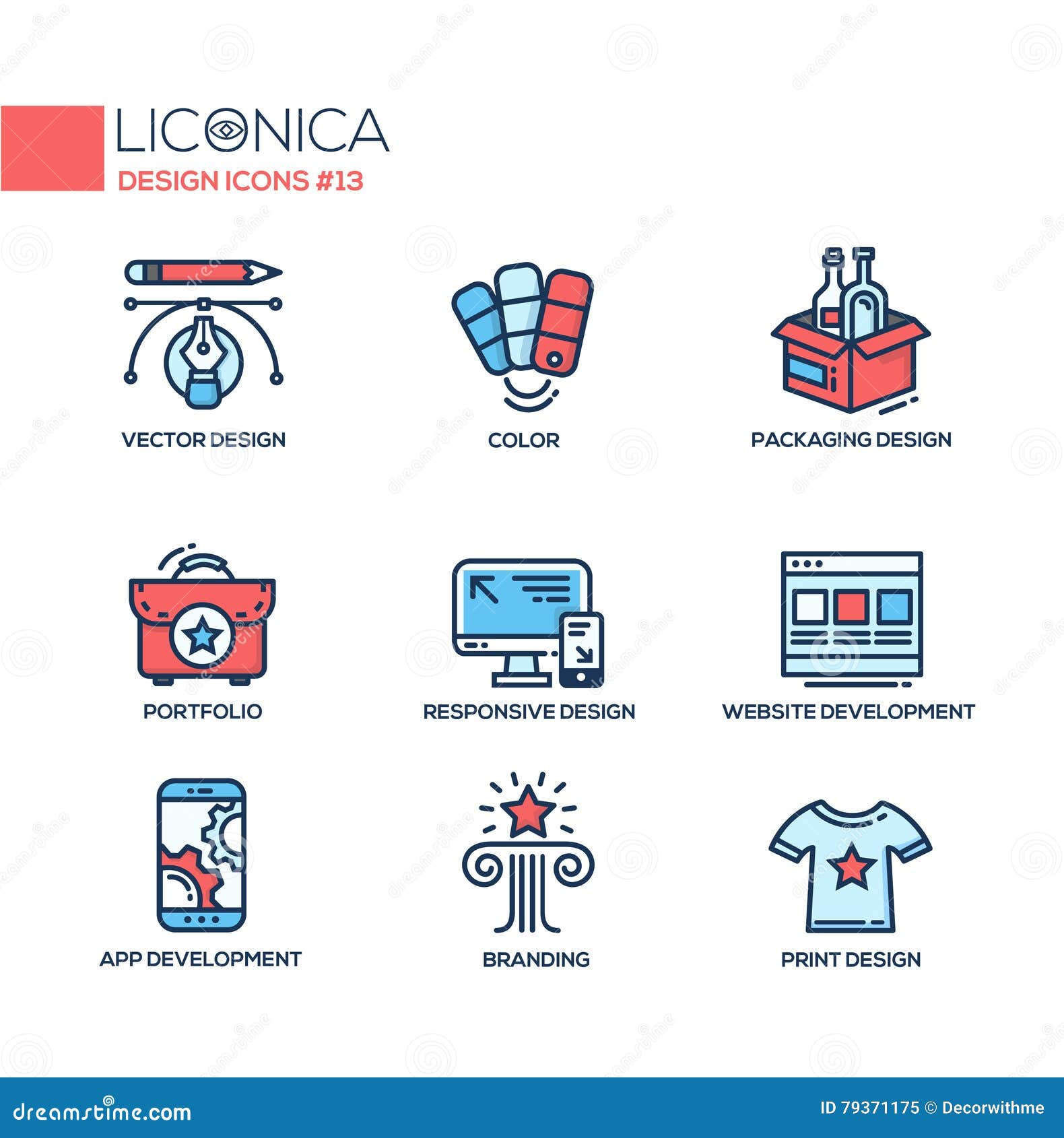 LICONICA
DESIGN ICONS #13

VECTOR DESIGN

COLOR

PACKAGING DESIGN

PORTFOLIO

RESPONSIVE DESIGN

WEBSITE DEVELOPMENT

APP DEVELOPMENT

BRANDING

PRINT DESIGN

dreamstime.com

ID 79371175 © Decorwithme