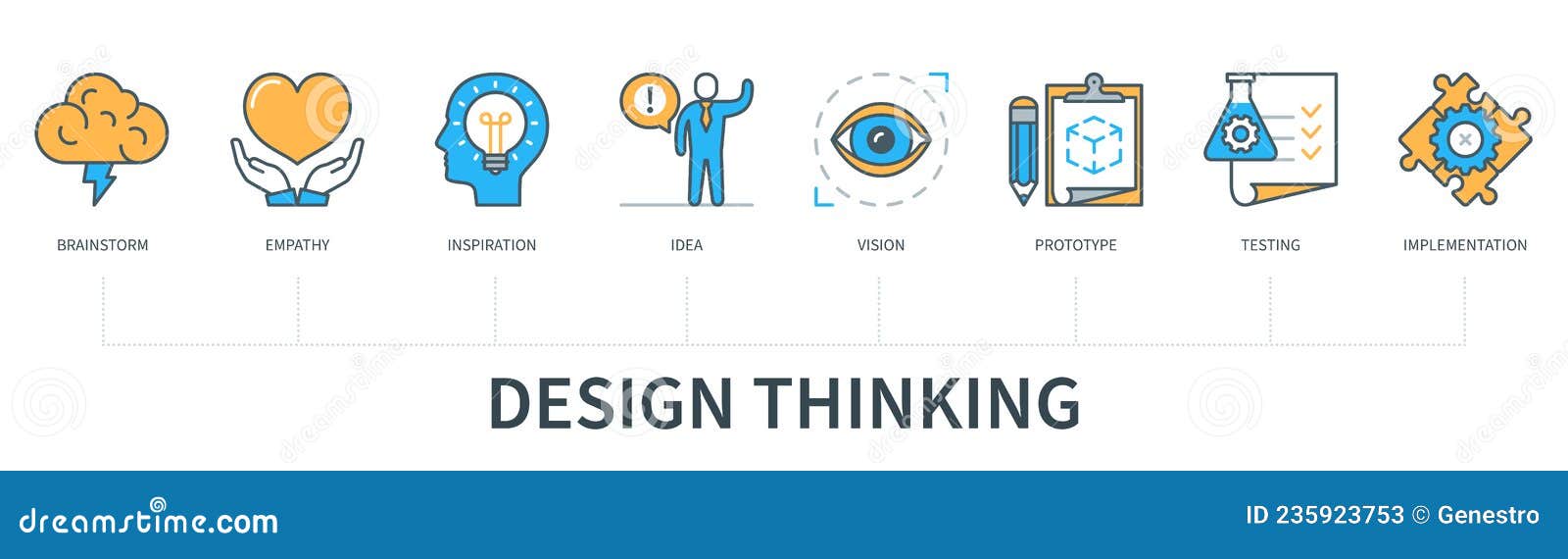 BRAINSTORM

EMPATHY

INSPIRATION

IDEA

VISION

PROTOTYPE

TESTING

IMPLEMENTATION

DESIGN THINKING

dreamstime.com

ID 235923753 © Genestro