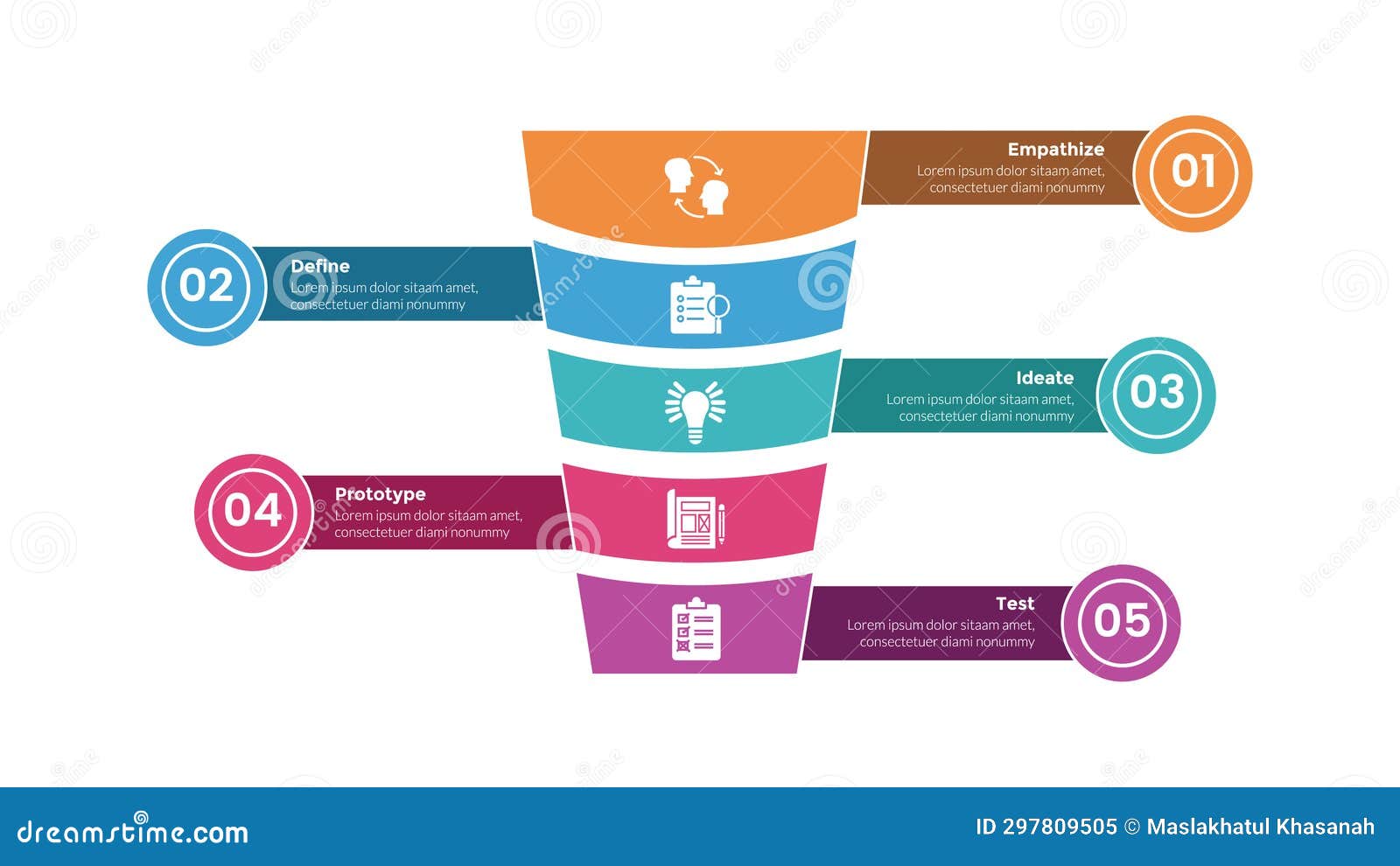 Empathize
Lorem ipsum dolor sitaam amet, consectetuer diami nonummy
01

02
Define
Lorem ipsum dolor sitaam amet, consectetuer diami nonummy

Ideate
Lorem ipsum dolor sitaam amet, consectetuer diami nonummy
03

04
Prototype
Lorem ipsum dolor sitaam amet, consectetuer diami nonummy

Test
Lorem ipsum dolor sitaam amet, consectetuer diami nonummy
05

dreamstime.com
ID 297809505 © Maslakhatul Khasanah