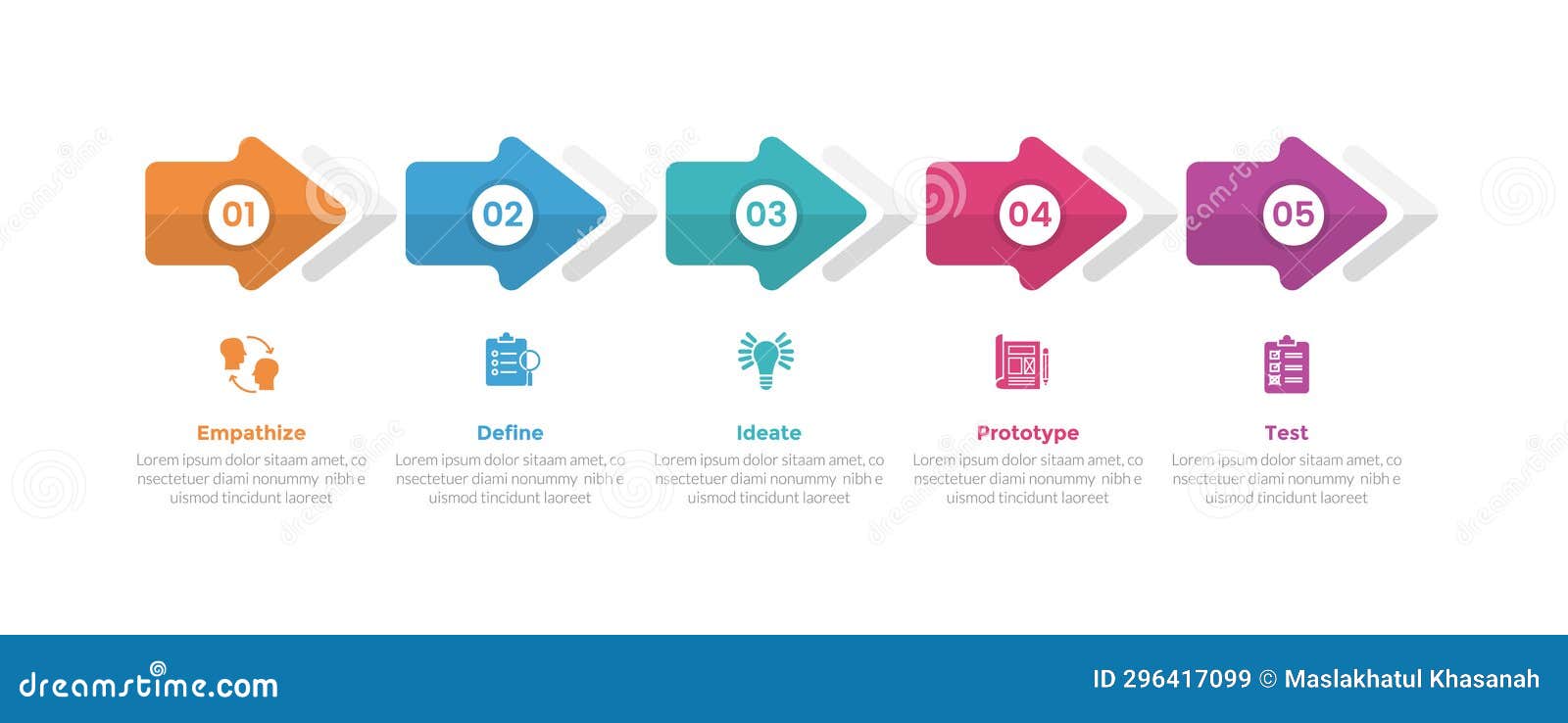 01

02

03

04

05

Empathize

Lorem ipsum dolor sitaam amet, co nsectetuer diami nonummy nibh e uismod tincidunt laoreet

Define

Lorem ipsum dolor sitaam amet, co nsectetuer diami nonummy nibh e uismod tincidunt laoreet

Ideate

Lorem ipsum dolor sitaam amet, co nsectetuer diami nonummy nibh e uismod tincidunt laoreet

Prototype

Lorem ipsum dolor sitaam amet, co nsectetuer diami nonummy nibh e uismod tincidunt laoreet

Test

Lorem ipsum dolor sitaam amet, co nsectetuer diami nonummy nibh e uismod tincidunt laoreet

dreamstime.com

ID 296417099 © Maslakhatul Khasanah