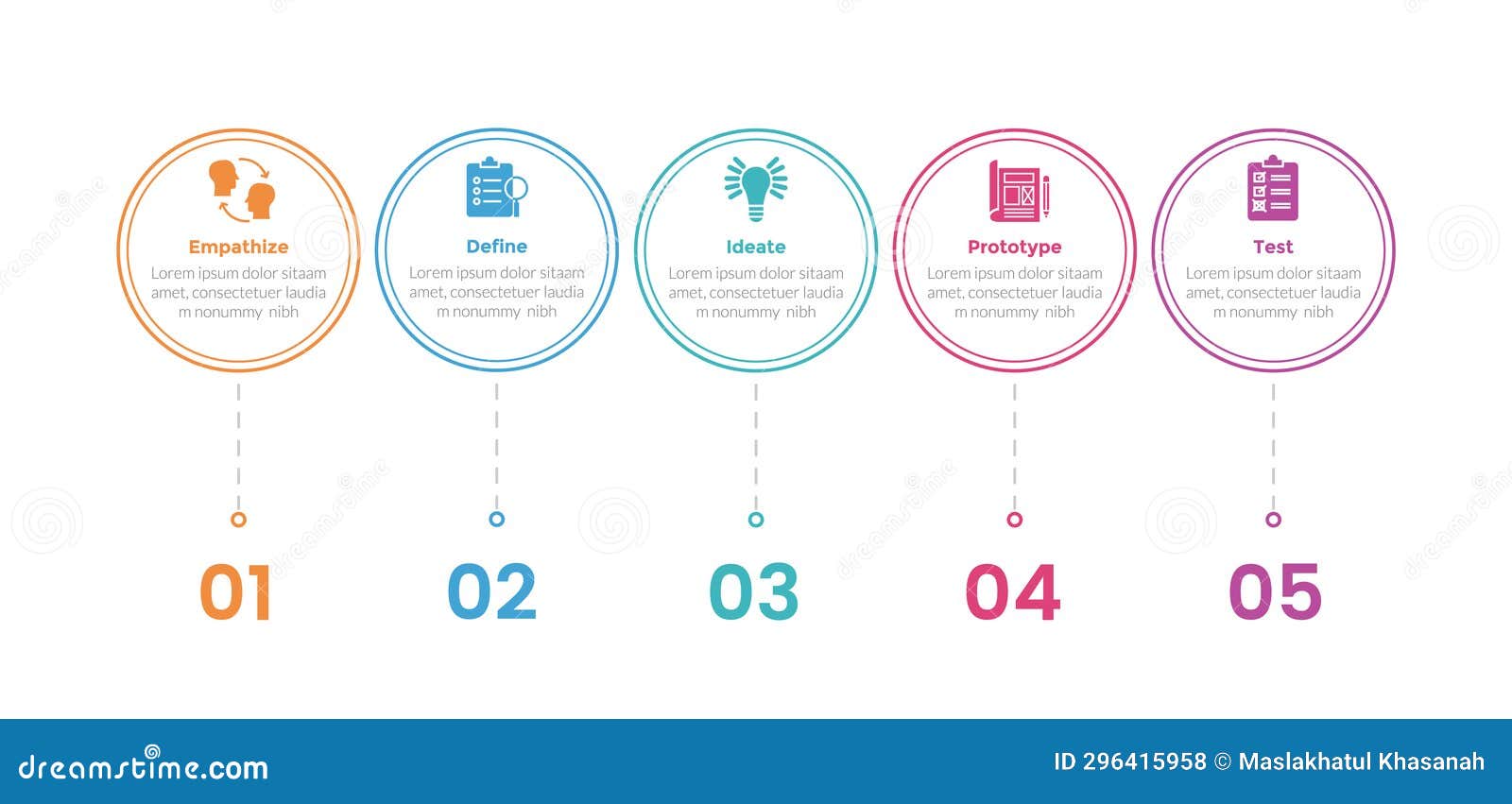 Empathize
Lorem ipsum dolor sitaam amet, consectetuer laudia m nonummy nibh

Define
Lorem ipsum dolor sitaam amet, consectetuer laudia m nonummy nibh

Ideate
Lorem ipsum dolor sitaam amet, consectetuer laudia m nonummy nibh

Prototype
Lorem ipsum dolor sitaam amet, consectetuer laudia m nonummy nibh

Test
Lorem ipsum dolor sitaam amet, consectetuer laudia m nonummy nibh

01

02

03

04

05

dreamstime.com

ID 296415958 © Maslakhatul Khasanah