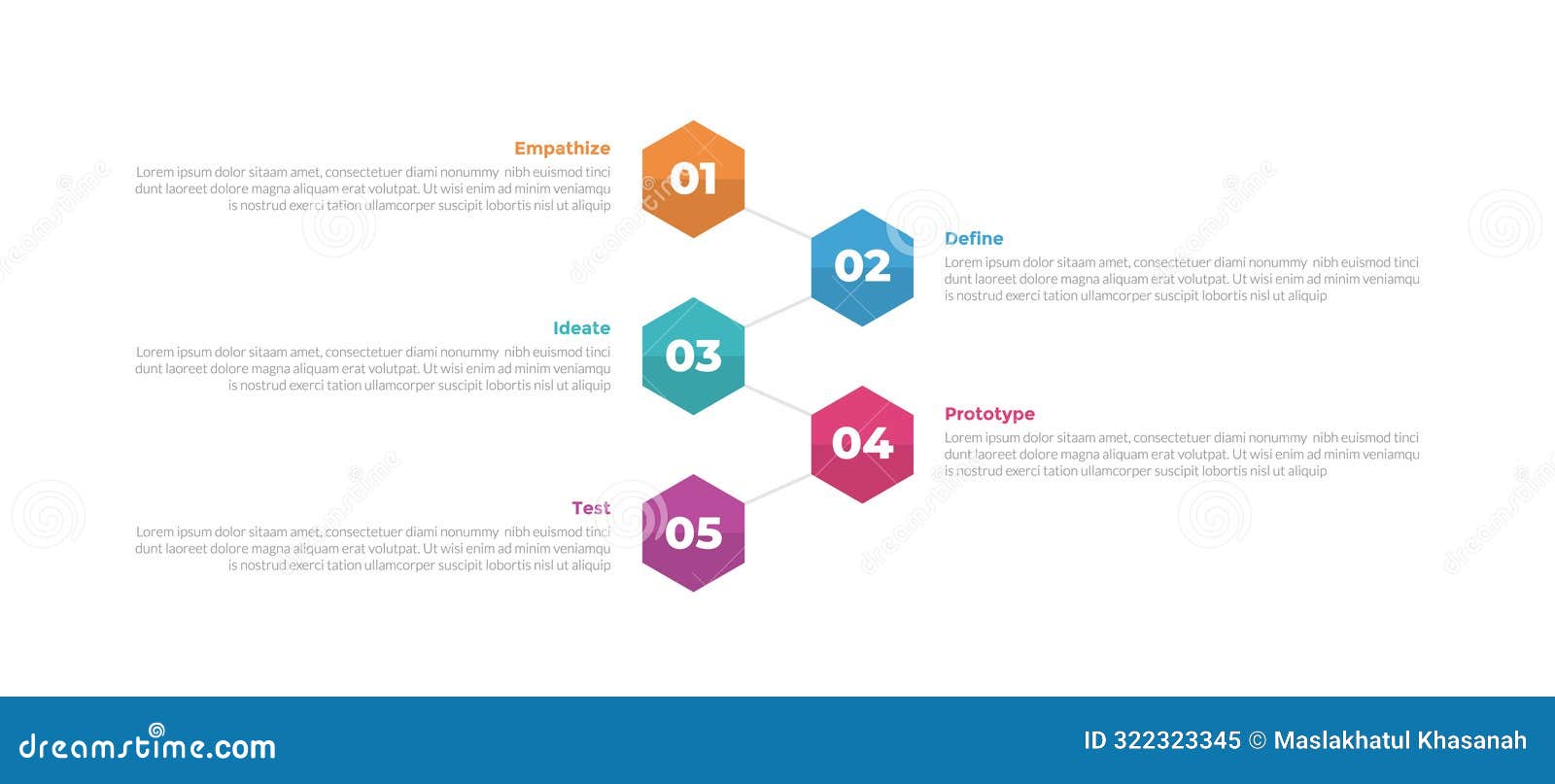 Empathize
Lorem ipsum dolor sitaam amet, consectetuer diami nonummy nibh euismod tinci dunt laoreet dolore magna aliquam erat volutpat. Ut wisi enim ad minim veniamqu is nostrud exerci tation ullamcorper suscipit lobortis nisl ut aliquip

01

02

Define
Lorem ipsum dolor sitaam amet, consectetuer diami nonummy nibh euismod tinci dunt laoreet dolore magna aliquam erat volutpat. Ut wisi enim ad minim veniamqu is nostrud exerci tation ullamcorper suscipit lobortis nisl ut aliquip

Ideate
Lorem ipsum dolor sitaam amet, consectetuer diami nonummy nibh euismod tinci dunt laoreet dolore magna aliquam erat volutpat. Ut wisi enim ad minim veniamqu is nostrud exerci tation ullamcorper suscipit lobortis nisl ut aliquip

03

04

Prototype
Lorem ipsum dolor sitaam amet, consectetuer diami nonummy nibh euismod tinci dunt laoreet dolore magna aliquam erat volutpat. Ut wisi enim ad minim veniamqu is nostrud exerci tation ullamcorper suscipit lobortis nisl ut aliquip

Test
Lorem ipsum dolor sitaam amet, consectetuer diami nonummy nibh euismod tinci dunt laoreet dolore magna aliquam erat volutpat. Ut wisi enim ad minim veniamqu is nostrud exerci tation ullamcorper suscipit lobortis nisl ut aliquip

05

dreamstime.com

ID 322323345 © Maslakhatul Khasanah