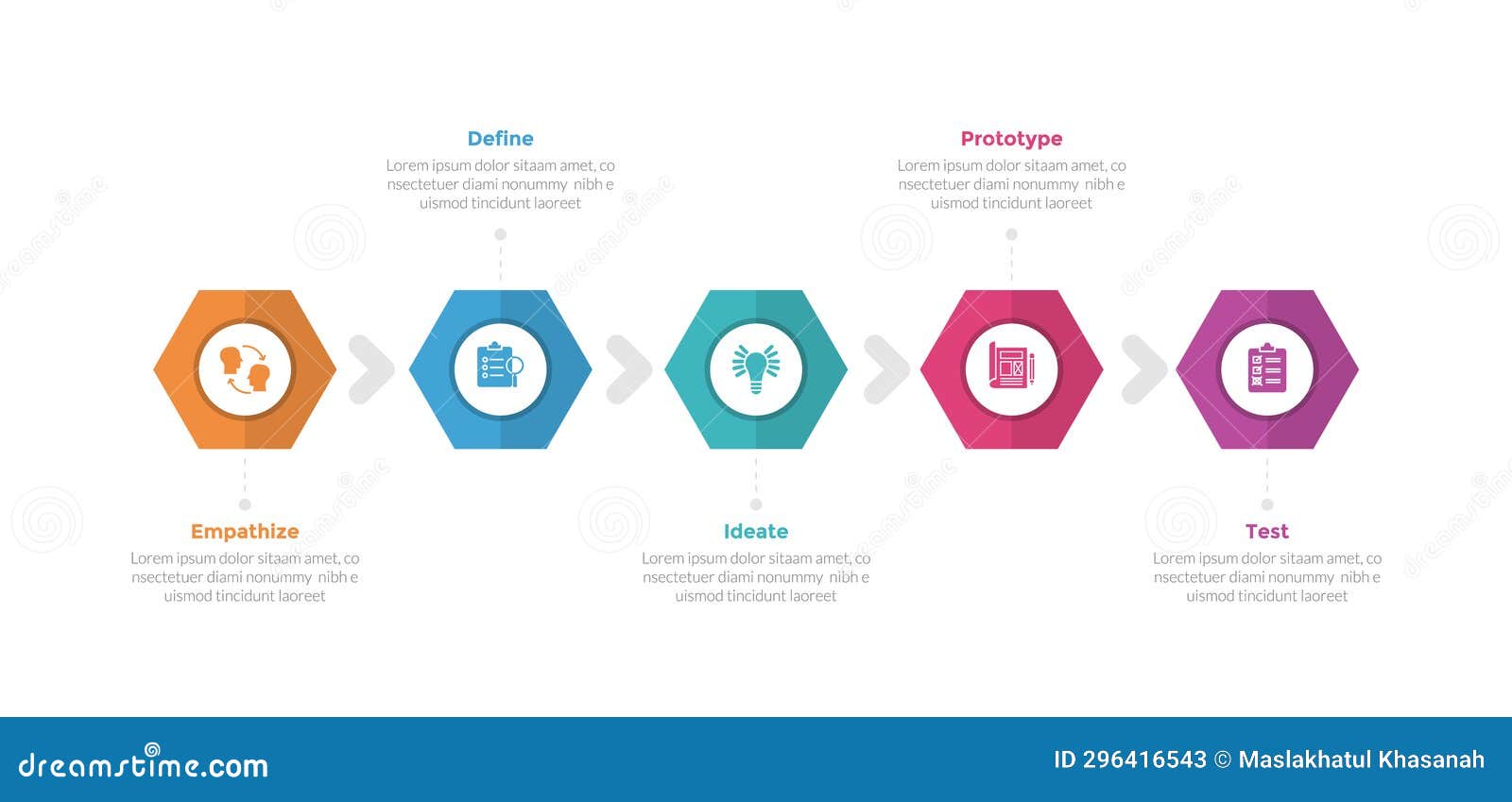 Define
Lorem ipsum dolor sitaam amet, co nsectetuer diami nonummy nibh e uismod tincidunt laoreet

Prototype
Lorem ipsum dolor sitaam amet, co nsectetuer diami nonummy nibh e uismod tincidunt laoreet

Empathize
Lorem ipsum dolor sitaam amet, co nsectetuer diami nonummy nibh e uismod tincidunt laoreet

Ideate
Lorem ipsum dolor sitaam amet, co nsectetuer diami nonummy nibh e uismod tincidunt laoreet

Test
Lorem ipsum dolor sitaam amet, co nsectetuer diami nonummy nibh e uismod tincidunt laoreet

dreamstime.com

ID 296416543 © Maslakhatul Khasanah