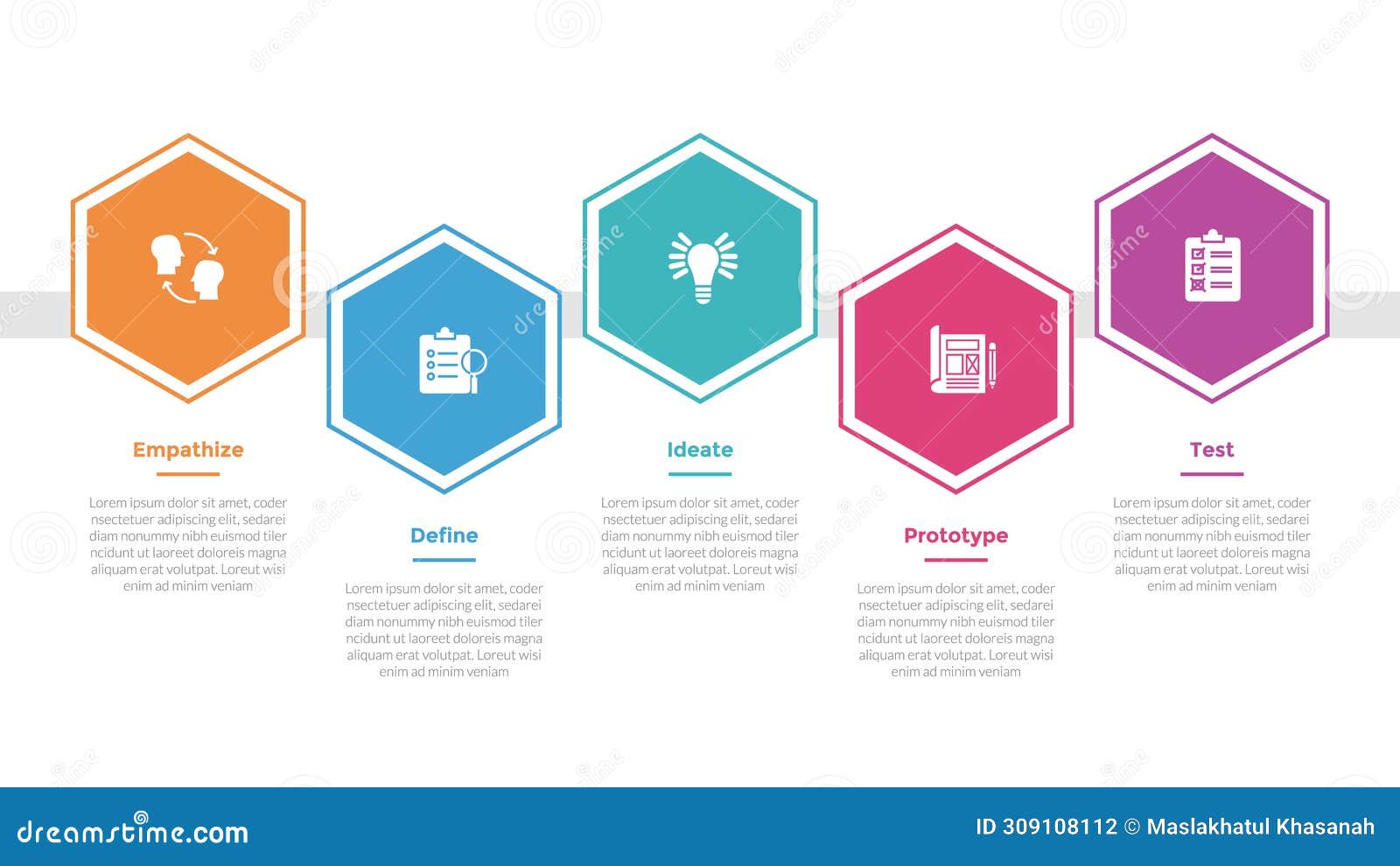 Empathize

Lorem ipsum dolor sit amet, coder nsectetuer adipiscing elit, sedarei diam nonummy nibh euismod tiler ncidunt ut laoreet doloreis magna aliquam erat volutpat. Loreut wisi enim ad minim veniam

Define

Lorem ipsum dolor sit amet, coder nsectetuer adipiscing elit, sedarei diam nonummy nibh euismod tiler ncidunt ut laoreet doloreis magna aliquam erat volutpat. Loreut wisi enim ad minim veniam

Ideate

Lorem ipsum dolor sit amet, coder nsectetuer adipiscing elit, sedarei diam nonummy nibh euismod tiler ncidunt ut laoreet doloreis magna aliquam erat volutpat. Loreut wisi enim ad minim veniam

Prototype

Lorem ipsum dolor sit amet, coder nsectetuer adipiscing elit, sedarei diam nonummy nibh euismod tiler ncidunt ut laoreet doloreis magna aliquam erat volutpat. Loreut wisi enim ad minim veniam

Test

Lorem ipsum dolor sit amet, coder nsectetuer adipiscing elit, sedarei diam nonummy nibh euismod tiler ncidunt ut laoreet doloreis magna aliquam erat volutpat. Loreut wisi enim ad minim veniam

dreamstime.com

ID 309108112 © Maslakhatul Khasanah