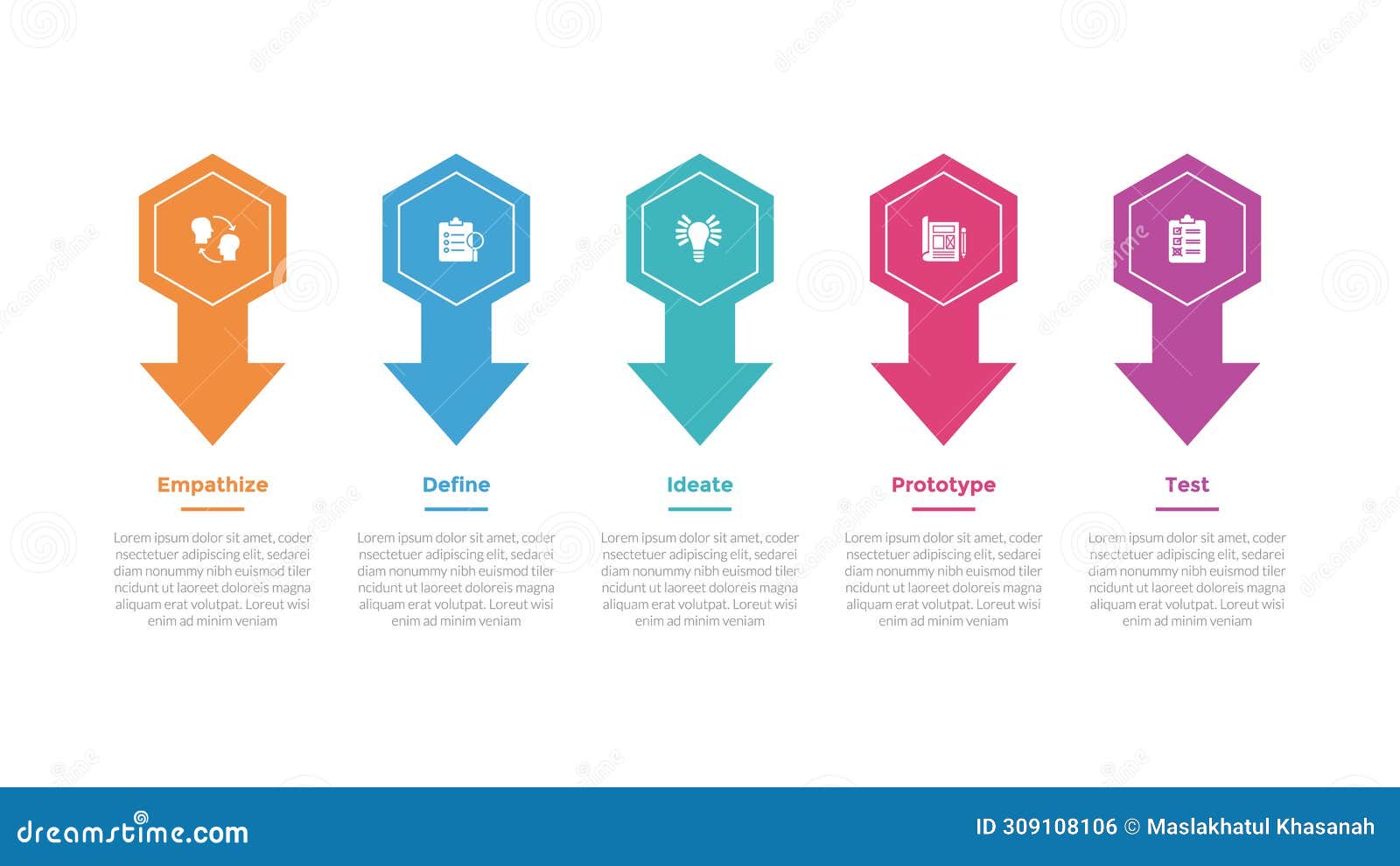 Empathize

Lorem ipsum dolor sit amet, coder nsectetuer adipiscing elit, sedarei diam nonummy nibh euismod tiler ncidunt ut laoreet doloreis magna aliquam erat volutpat. Loreut wisi enim ad minim veniam

Define

Lorem ipsum dolor sit amet, coder nsectetuer adipiscing elit, sedarei diam nonummy nibh euismod tiler ncidunt ut laoreet doloreis magna aliquam erat volutpat. Loreut wisi enim ad minim veniam

Ideate

Lorem ipsum dolor sit amet, coder nsectetuer adipiscing elit, sedarei diam nonummy nibh euismod tiler ncidunt ut laoreet doloreis magna aliquam erat volutpat. Loreut wisi enim ad minim veniam

Prototype

Lorem ipsum dolor sit amet, coder nsectetuer adipiscing elit, sedarei diam nonummy nibh euismod tiler ncidunt ut laoreet doloreis magna aliquam erat volutpat. Loreut wisi enim ad minim veniam

Test

Lorem ipsum dolor sit amet, coder nsectetuer adipiscing elit, sedarei diam nonummy nibh euismod tiler ncidunt ut laoreet doloreis magna aliquam erat volutpat. Loreut wisi enim ad minim veniam

dreamstime.com

ID 309108106 © Maslakhatul Khasanah