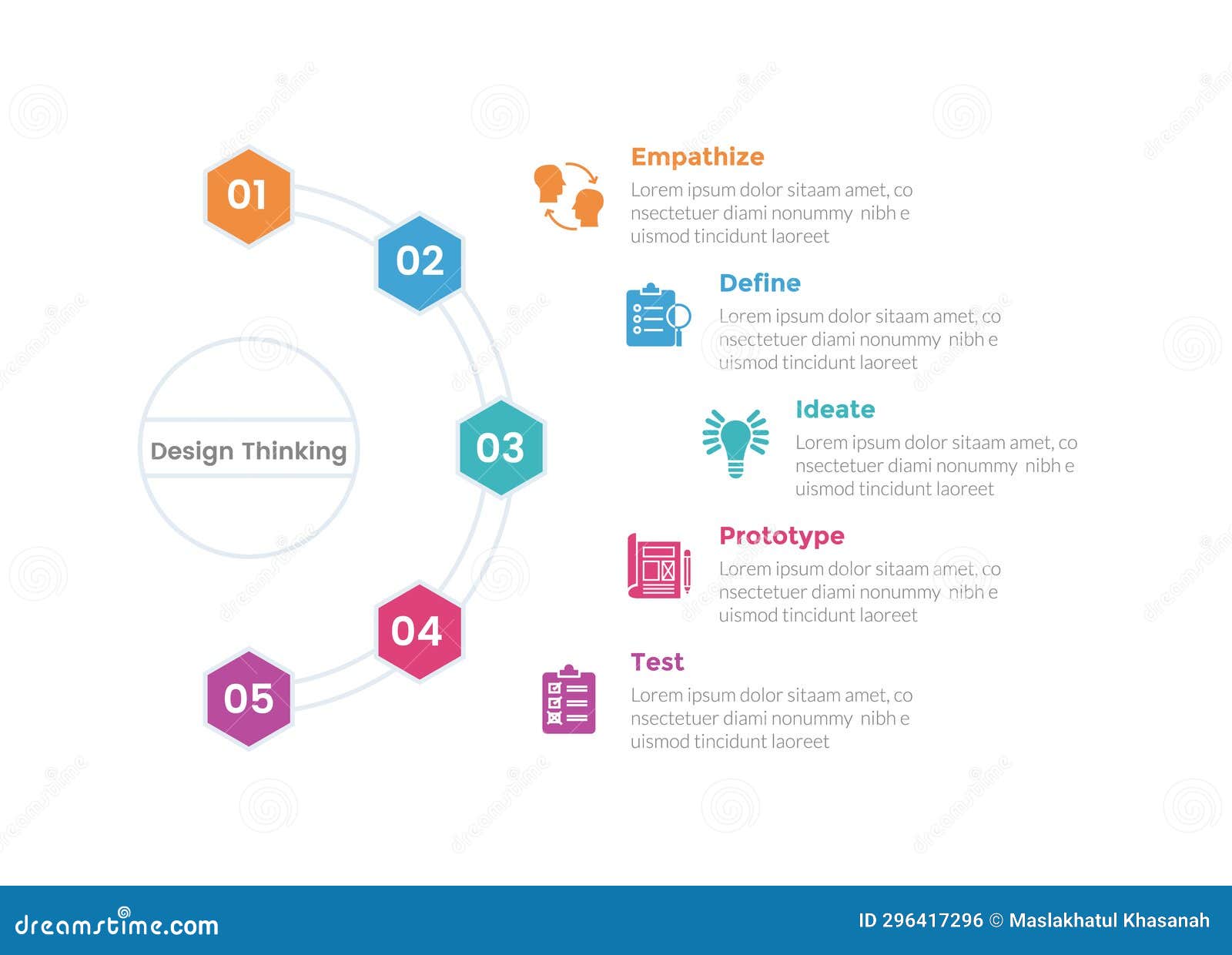 01

02

03

04

05

Design Thinking

Empathize

Lorem ipsum dolor sitaam amet, co nsectetuer diami nonummy nibh e uismod tincidunt laoreet

Define

Lorem ipsum dolor sitaam amet, co nsectetuer diami nonummy nibh e uismod tincidunt laoreet

Ideate

Lorem ipsum dolor sitaam amet, co nsectetuer diami nonummy nibh e uismod tincidunt laoreet

Prototype

Lorem ipsum dolor sitaam amet, co nsectetuer diami nonummy nibh e uismod tincidunt laoreet

Test

Lorem ipsum dolor sitaam amet, co nsectetuer diami nonummy nibh e uismod tincidunt laoreet

dreamstime.com

ID 296417296 © Maslakhatul Khasanah