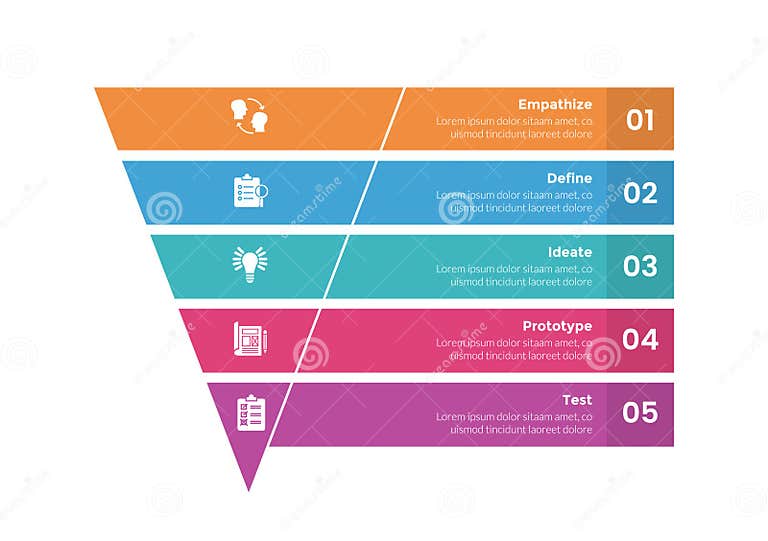 Empathize
Lorem ipsum dolor sitaam amet, co uismod tincidunt laoreet dolore
01

Define
Lorem ipsum dolor sitaam amet, co uismod tincidunt laoreet dolore
02

Ideate
Lorem ipsum dolor sitaam amet, co uismod tincidunt laoreet dolore
03

Prototype
Lorem ipsum dolor sitaam amet, co uismod tincidunt laoreet dolore
04

Test
Lorem ipsum dolor sitaam amet, co uismod tincidunt laoreet dolore
05

dreamstime