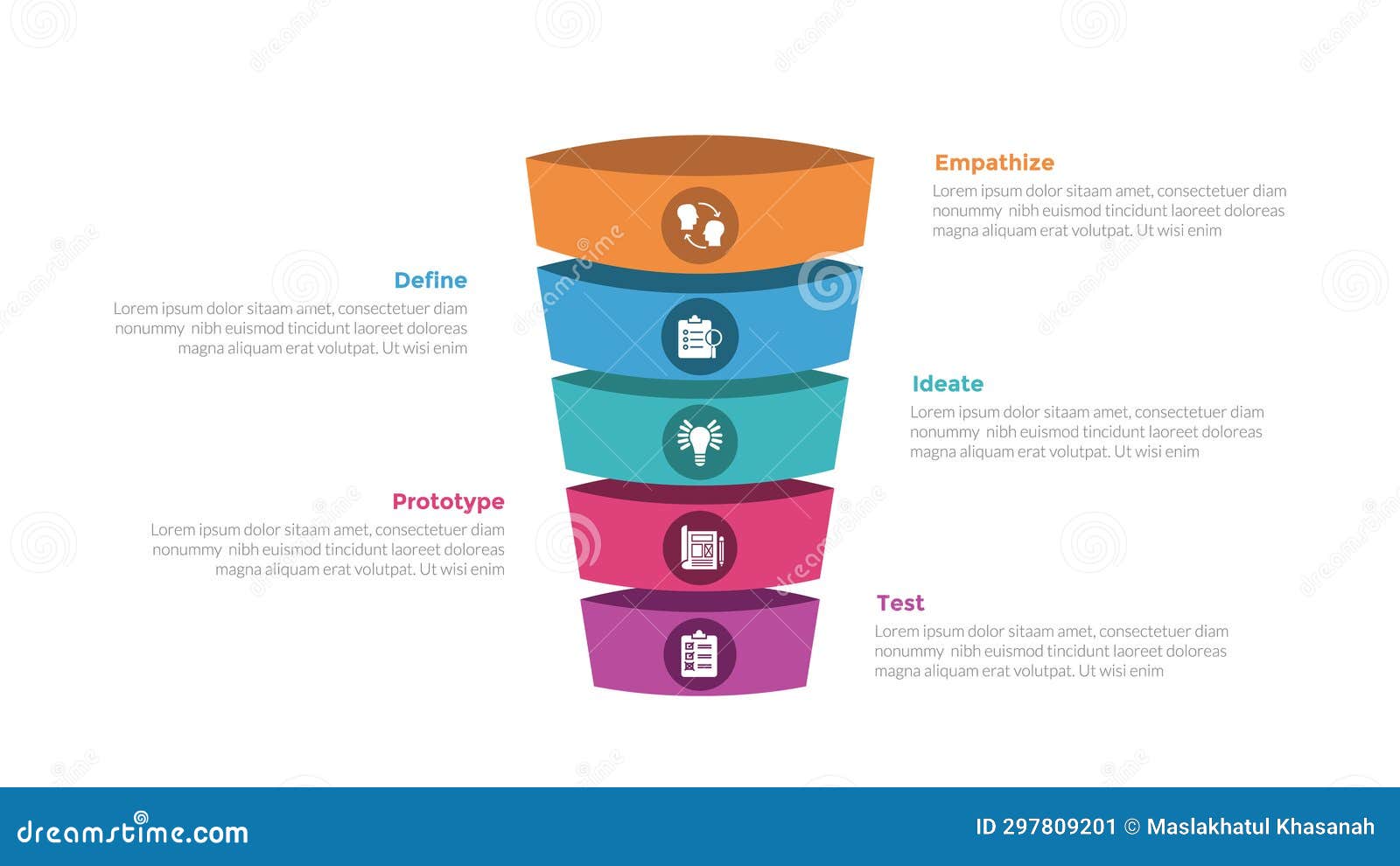 Empathize
Lorem ipsum dolor sitaam amet, consectetuer diam nonummy nibh euismod tincidunt laoreet doloreas magna aliquam erat volutpat. Ut wisi enim

Define
Lorem ipsum dolor sitaam amet, consectetuer diam nonummy nibh euismod tincidunt laoreet doloreas magna aliquam erat volutpat. Ut wisi enim

Ideate
Lorem ipsum dolor sitaam amet, consectetuer diam nonummy nibh euismod tincidunt laoreet doloreas magna aliquam erat volutpat. Ut wisi enim

Prototype
Lorem ipsum dolor sitaam amet, consectetuer diam nonummy nibh euismod tincidunt laoreet doloreas magna aliquam erat volutpat. Ut wisi enim

Test
Lorem ipsum dolor sitaam amet, consectetuer diam nonummy nibh euismod tincidunt laoreet doloreas magna aliquam erat volutpat. Ut wisi enim

dreamstime.com
ID 297809201 © Maslakhatul Khasanah