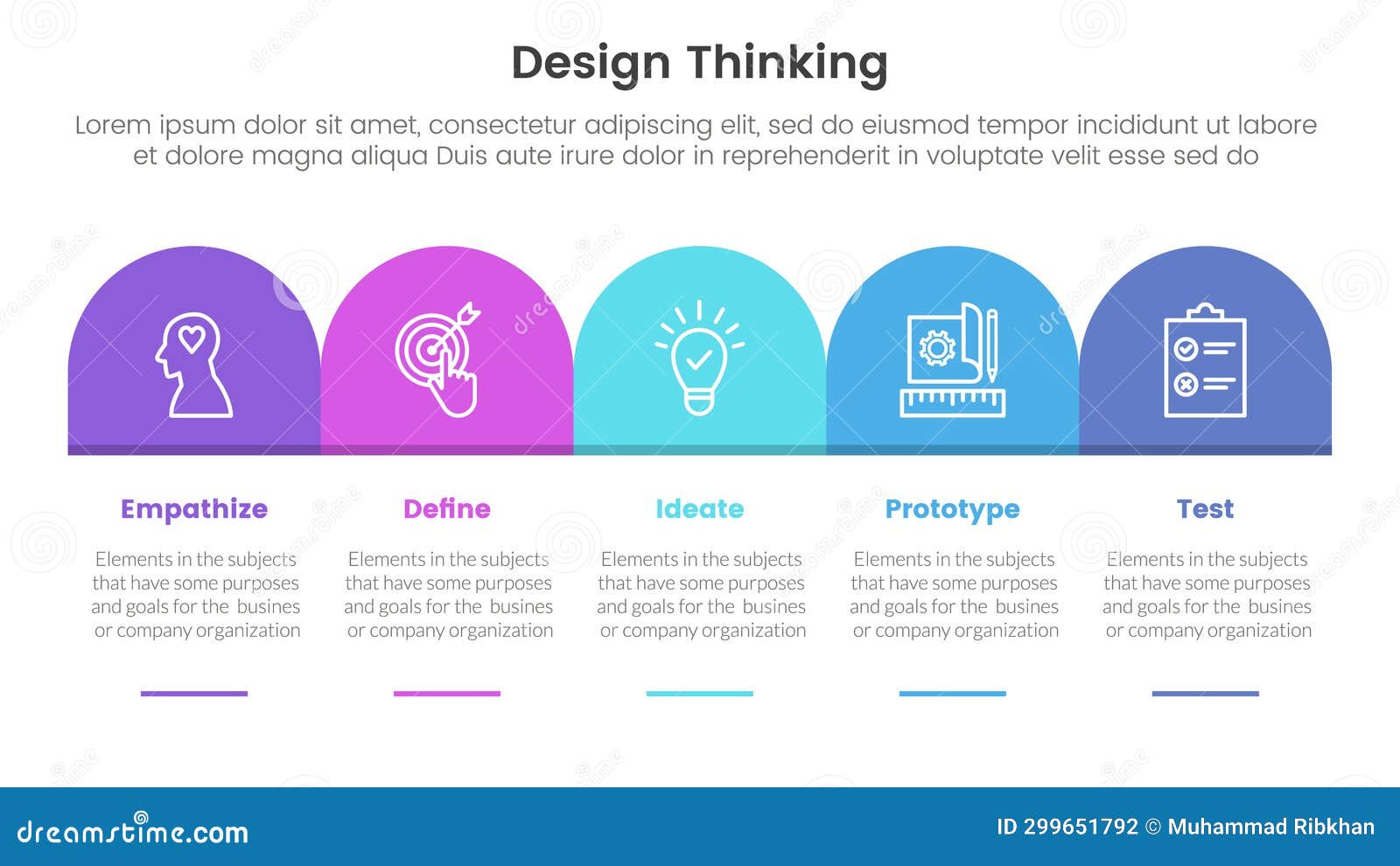 Design Thinking

Lorem ipsum dolor sit amet, consectetur adipiscing elit, sed do eiusmod tempor incididunt ut labore et dolore magna aliqua Duis aute irure dolor in reprehenderit in voluptate velit esse sed do

Empathize

Elements in the subjects that have some purposes and goals for the busines or company organization

Define

Elements in the subjects that have some purposes and goals for the busines or company organization

Ideate

Elements in the subjects that have some purposes and goals for the busines or company organization

Prototype

Elements in the subjects that have some purposes and goals for the busines or company organization

Test

Elements in the subjects that have some purposes and goals for the busines or company organization

dreamstime.com

ID 299651792 © Muhammad Ribkhan