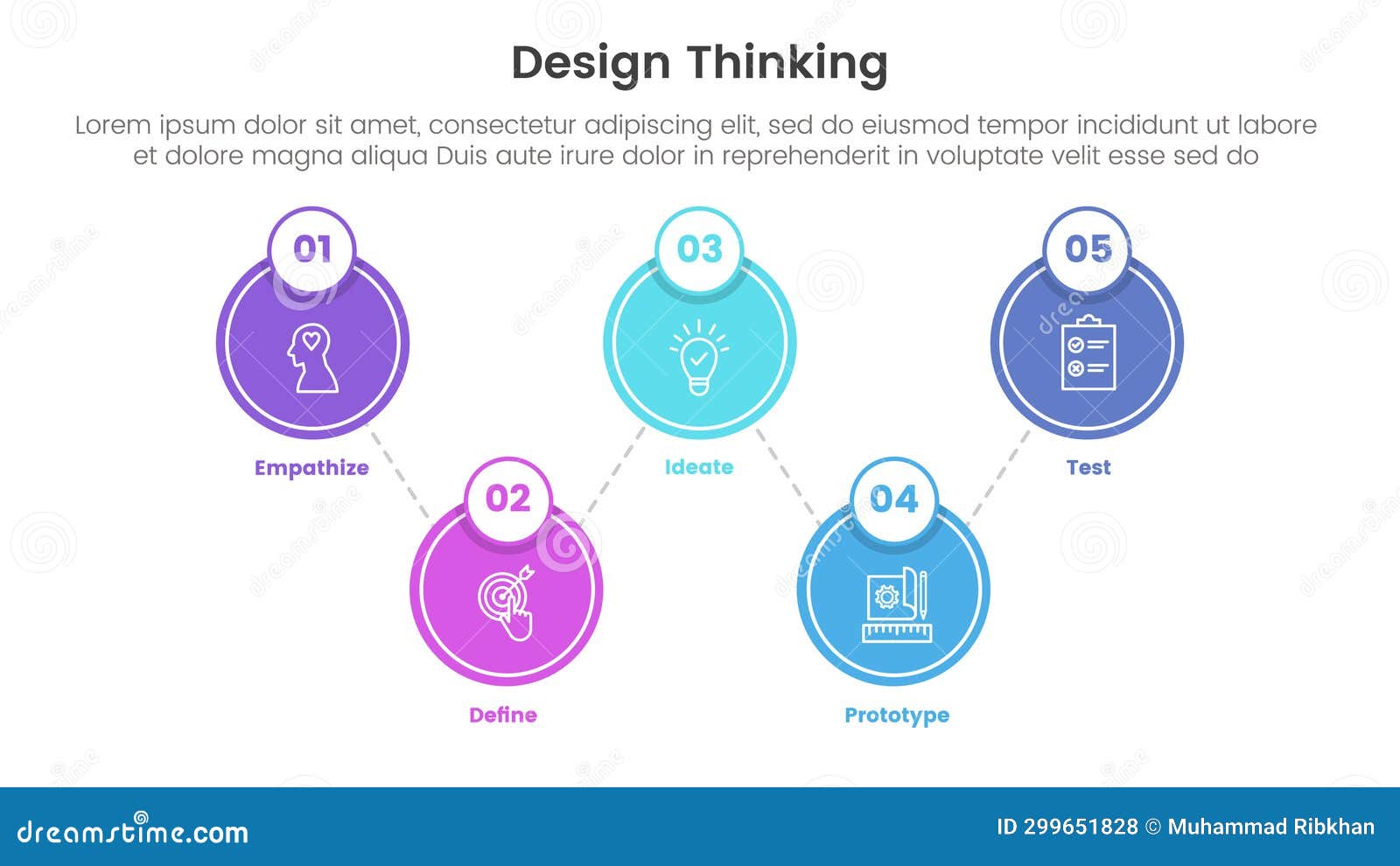 Design Thinking

Lorem ipsum dolor sit amet, consectetur adipiscing elit, sed do eiusmod tempor incididunt ut labore et dolore magna aliqua Duis aute irure dolor in reprehenderit in voluptate velit esse sed do

01
Empathize

02
Define

03
Ideate

04
Prototype

05
Test

dreamstime.com

ID 299651828 © Muhammad Ribkhan