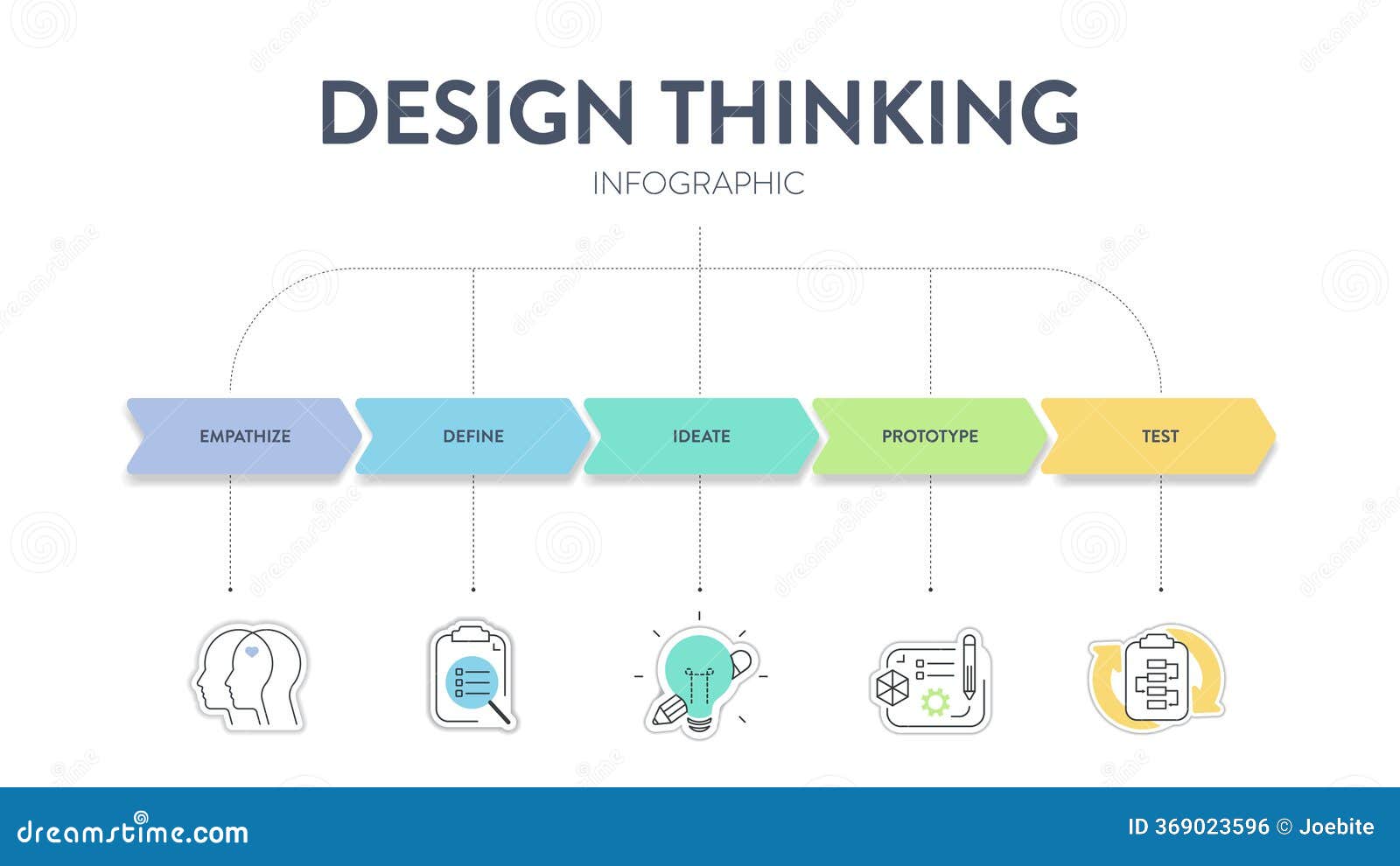 DESIGN THINKING

INFOGRAPHIC

EMPATHIZE

DEFINE

IDEATE

PROTOTYPE

TEST

dreamstime.com

ID 369023596 © Joebite