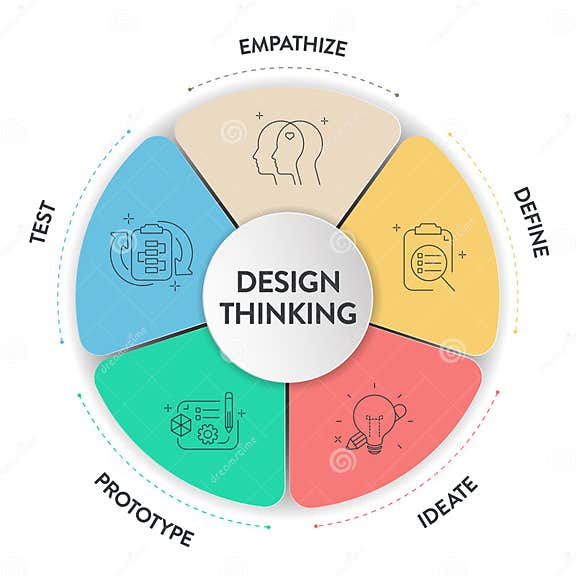 EMPATHIZE

DEFINE

IDEATE

PROTOTYPE

TEST

DESIGN THINKING

dreamstime