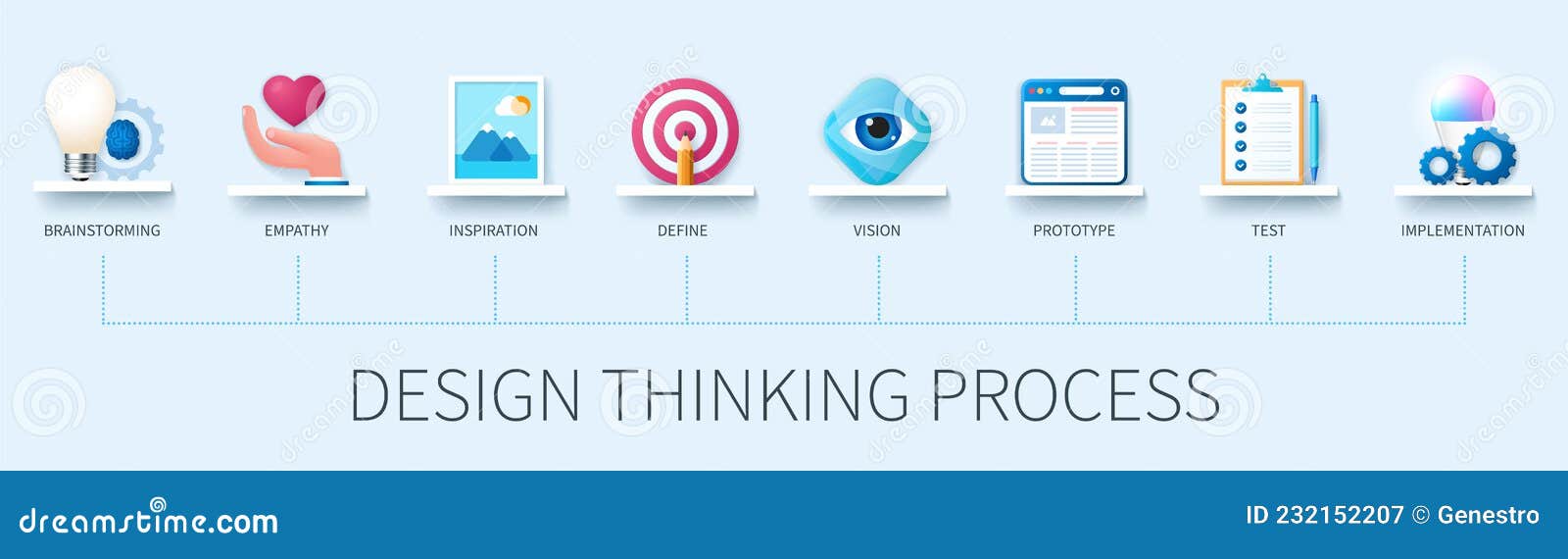 BRAINSTORMING

EMPATHY

INSPIRATION

DEFINE

VISION

PROTOTYPE

TEST

IMPLEMENTATION

DESIGN THINKING PROCESS

dreamstime.com

ID 232152207 © Genestro