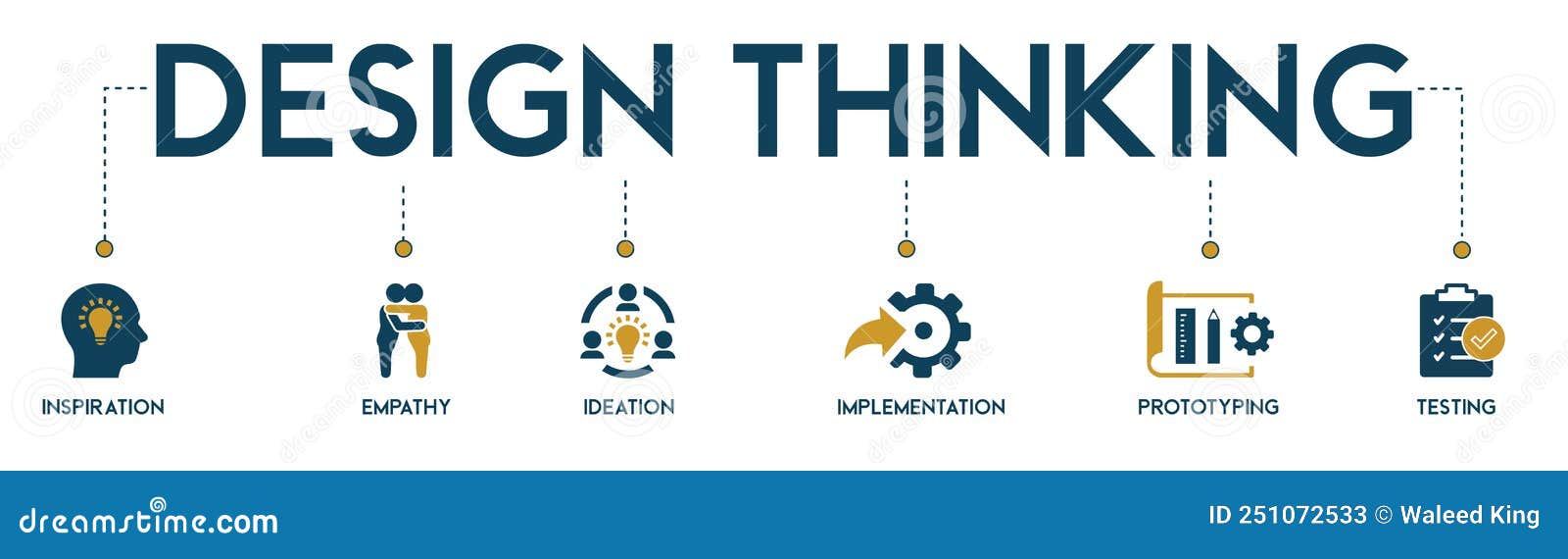 DESIGN THINKING

INSPIRATION

EMPATHY

IDEATION

IMPLEMENTATION

PROTOTYPING

TESTING

dreamstime.com

ID 251072533 © Waleed King