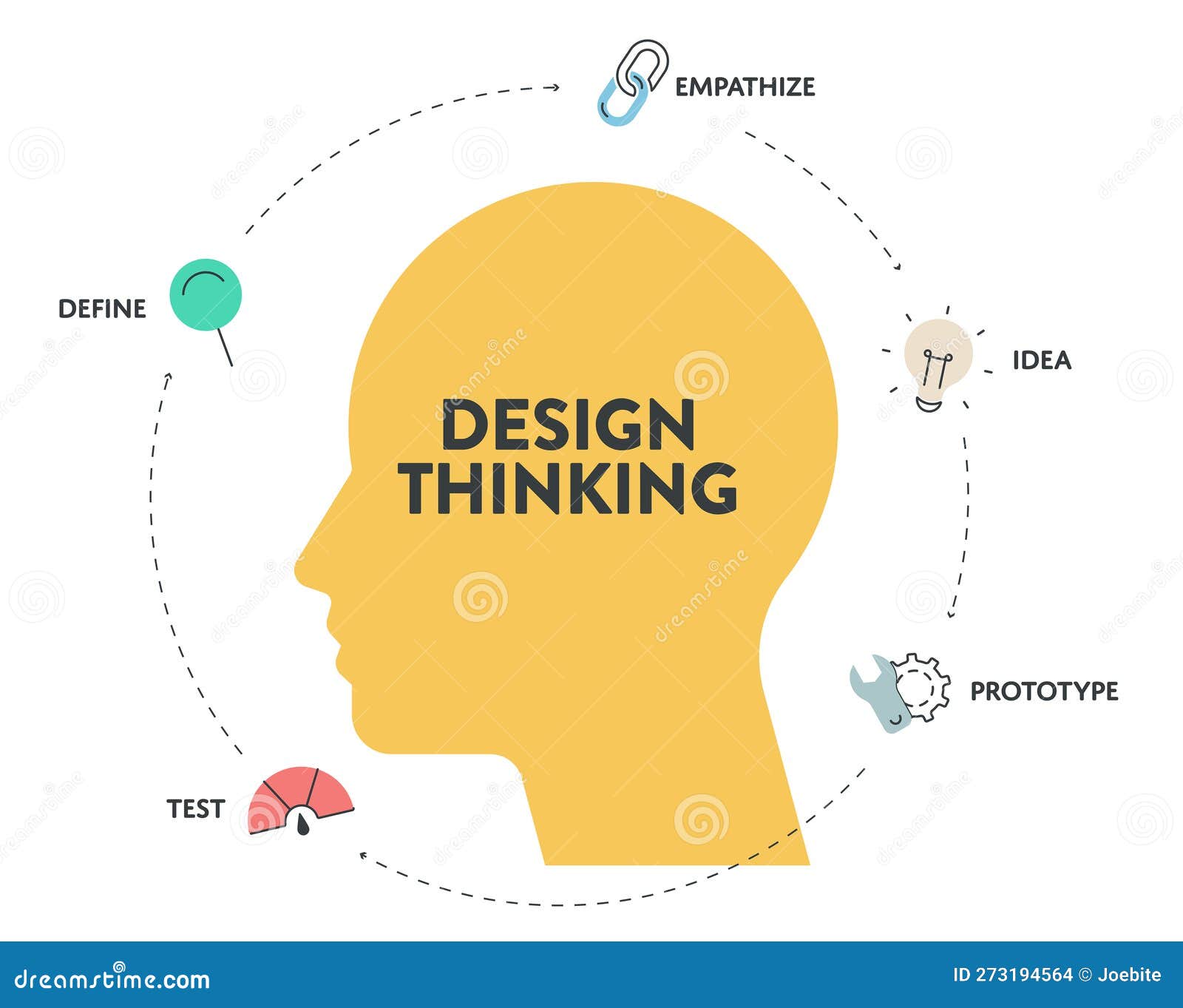 EMPATHIZE

DEFINE

IDEA

DESIGN THINKING

PROTOTYPE

TEST

dreamstime.com

ID 273194564 © Joebite