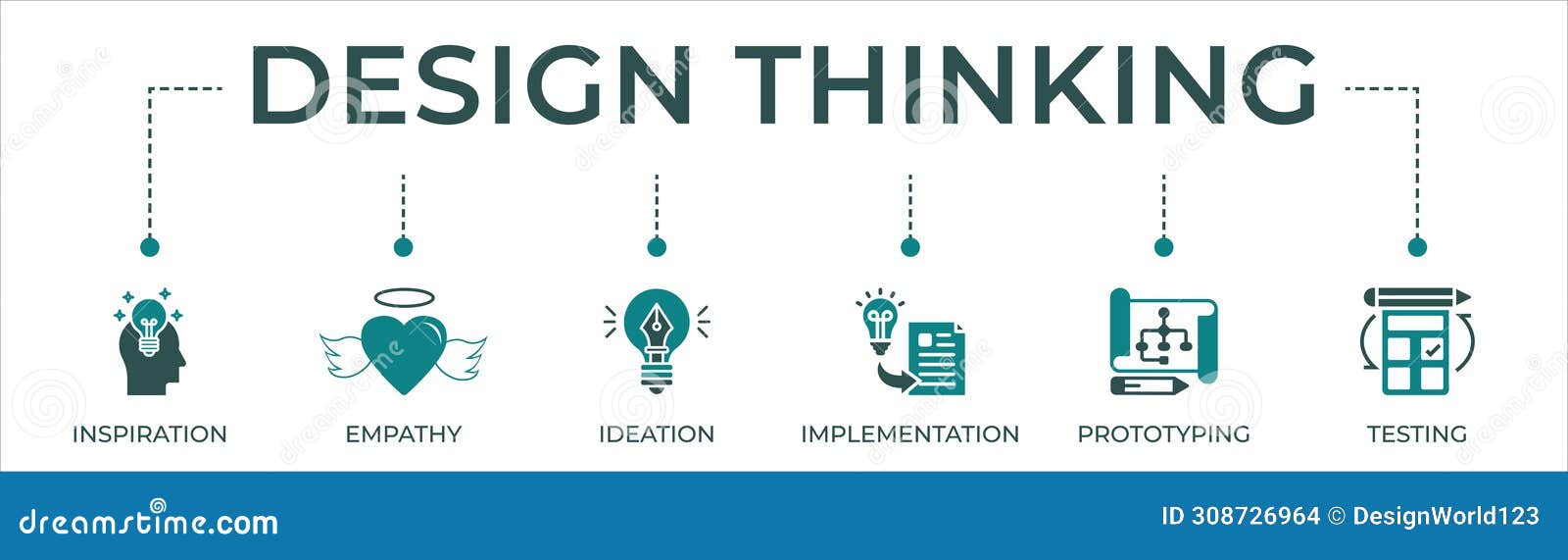 DESIGN THINKING

INSPIRATION

EMPATHY

IDEATION

IMPLEMENTATION

PROTOTYPING

TESTING

dreamstime.com

ID 308726964 © DesignWorld123