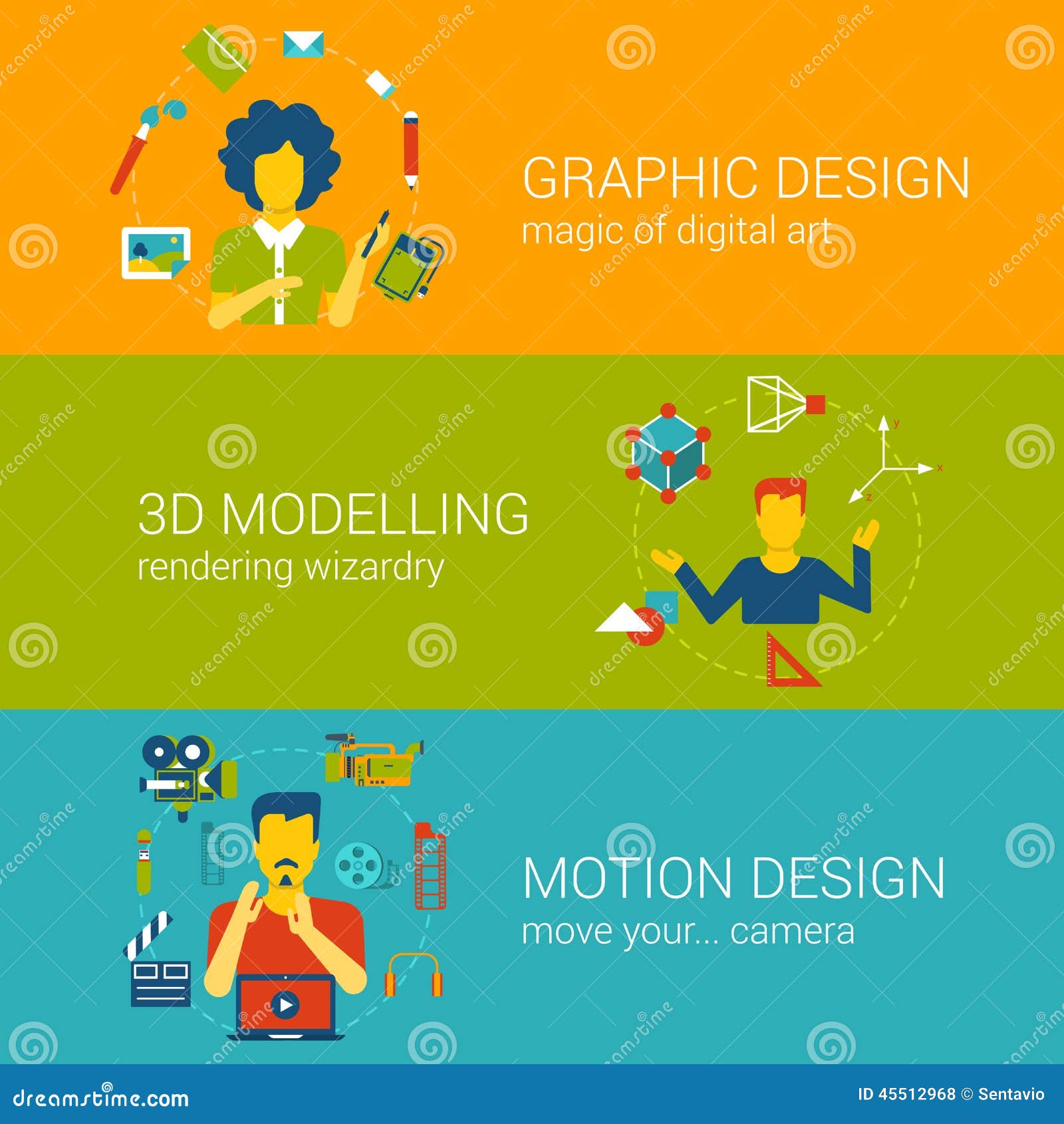 GRAPHIC DESIGN
magic of digital art

3D MODELLING
rendering wizardry

y
x
z

MOTION DESIGN
move your... camera

dreamstime.com

ID 45512968 © Sentavio