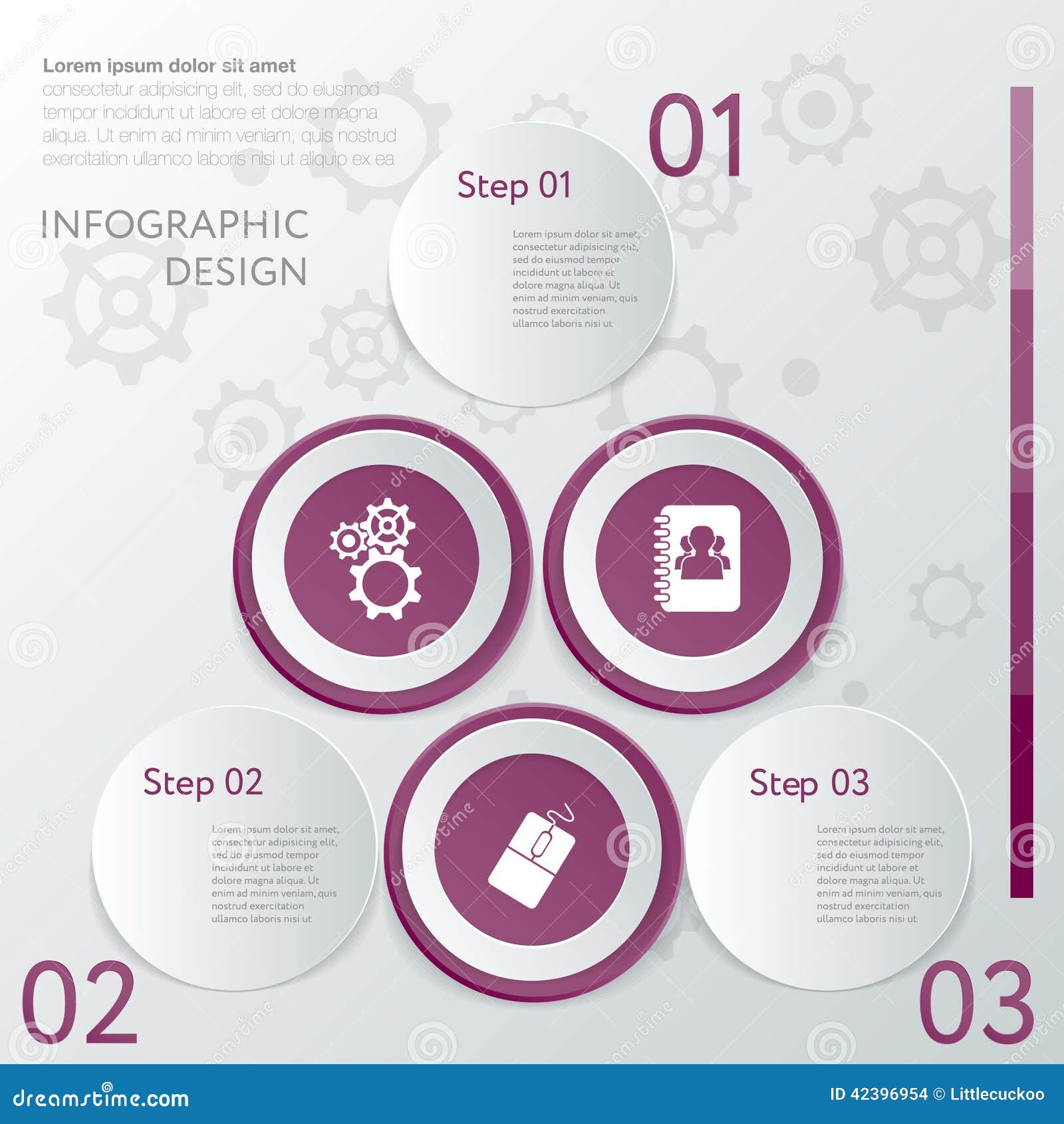 Lorem ipsum dolor sit amet
consectetur adipisicing elit, sed do eiusmod tempor incididunt ut labore et dolore magna aliqua. Ut enim ad minim veniam, quis nostrud exercitation ullamco laboris nisi ut aliquip ex ea

INFOGRAPHIC DESIGN

01

Step 01

Lorem ipsum dolor sit amet, consectetur adipisicing elit, sed do eiusmod tempor incididunt ut labore et dolore magna aliqua. Ut enim ad minim veniam, quis nostrud exercitation ullamco laboris nisi ut

Step 02

Lorem ipsum dolor sit amet, consectetur adipisicing elit, sed do eiusmod tempor incididunt ut labore et dolore magna aliqua. Ut enim ad minim veniam, quis nostrud exercitation ullamco laboris nisi ut

Step 03

Lorem ipsum dolor sit amet, consectetur adipisicing elit, sed do eiusmod tempor incididunt ut labore et dolore magna aliqua. Ut enim ad minim veniam, quis nostrud exercitation ullamco laboris nisi ut

02

03

dreamstime.com

ID 42396954 © Littlecuckoo