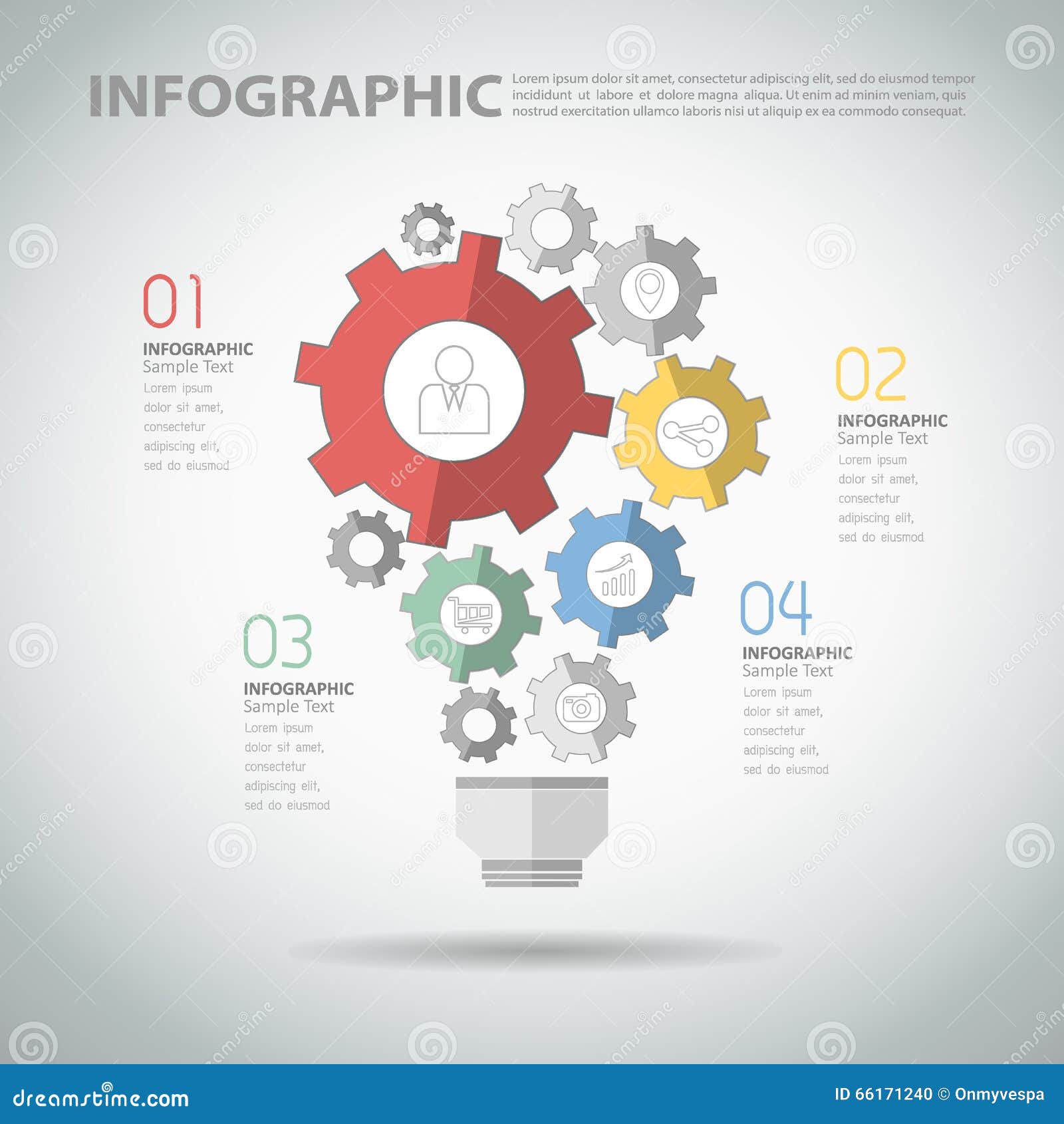 INFOGRAPHIC

Lorem ipsum dolor sit amet, consectetur adipiscing elit, sed do eiusmod tempor incididunt ut labore et dolore magna aliqua. Ut enim ad minim veniam, quis nostrud exercitation ullamco laboris nisi ut aliquip ex ea commodo consequat.

01

INFOGRAPHIC
Sample Text
Lorem ipsum dolor sit amet, consectetur adipiscing elit, sed do eiusmod

02

INFOGRAPHIC
Sample Text
Lorem ipsum dolor sit amet, consectetur adipiscing elit, sed do eiusmod

03

INFOGRAPHIC
Sample Text
Lorem ipsum dolor sit amet, consectetur adipiscing elit, sed do eiusmod

04

INFOGRAPHIC
Sample Text
Lorem ipsum dolor sit amet, consectetur adipiscing elit, sed do eiusmod

dreamstime.com

ID 66171240 © Onmyvespa