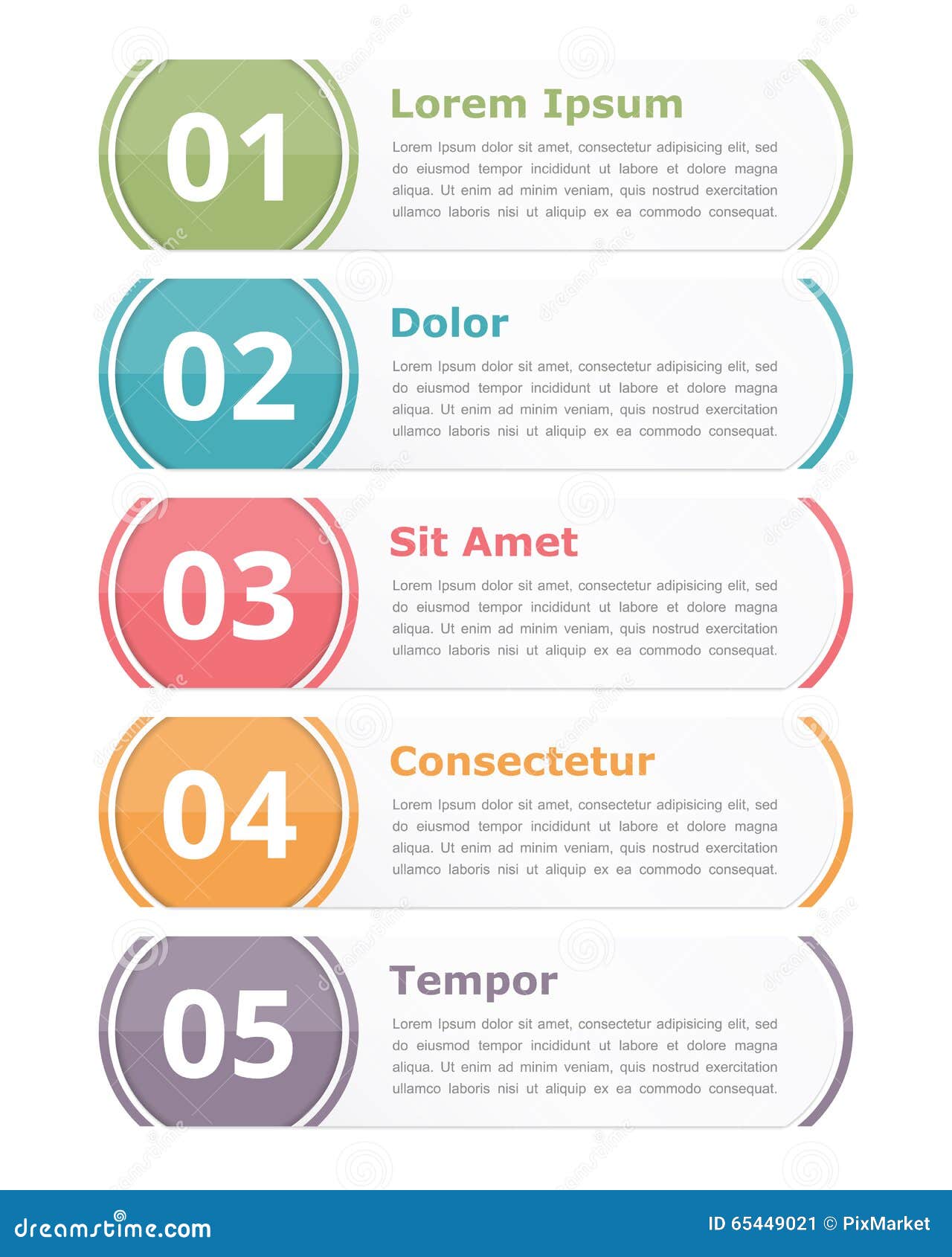 01

Lorem Ipsum

Lorem Ipsum dolor sit amet, consectetur adipisicing elit, sed do eiusmod tempor incididunt ut labore et dolore magna aliqua. Ut enim ad minim veniam, quis nostrud exercitation ullamco laboris nisi ut aliquip ex ea commodo consequat.

02

Dolor

Lorem Ipsum dolor sit amet, consectetur adipisicing elit, sed do eiusmod tempor incididunt ut labore et dolore magna aliqua. Ut enim ad minim veniam, quis nostrud exercitation ullamco laboris nisi ut aliquip ex ea commodo consequat.

03

Sit Amet

Lorem Ipsum dolor sit amet, consectetur adipisicing elit, sed do eiusmod tempor incididunt ut labore et dolore magna aliqua. Ut enim ad minim veniam, quis nostrud exercitation ullamco laboris nisi ut aliquip ex ea commodo consequat.

04

Consectetur

Lorem Ipsum dolor sit amet, consectetur adipisicing elit, sed do eiusmod tempor incididunt ut labore et dolore magna aliqua. Ut enim ad minim veniam, quis nostrud exercitation ullamco laboris nisi ut aliquip ex ea commodo consequat.

05

Tempor

Lorem Ipsum dolor sit amet, consectetur adipisicing elit, sed do eiusmod tempor incididunt ut labore et dolore magna aliqua. Ut enim ad minim veniam, quis nostrud exercitation ullamco laboris nisi ut aliquip ex ea commodo consequat.

dreamstime.com

ID 65449021 © PixMarket