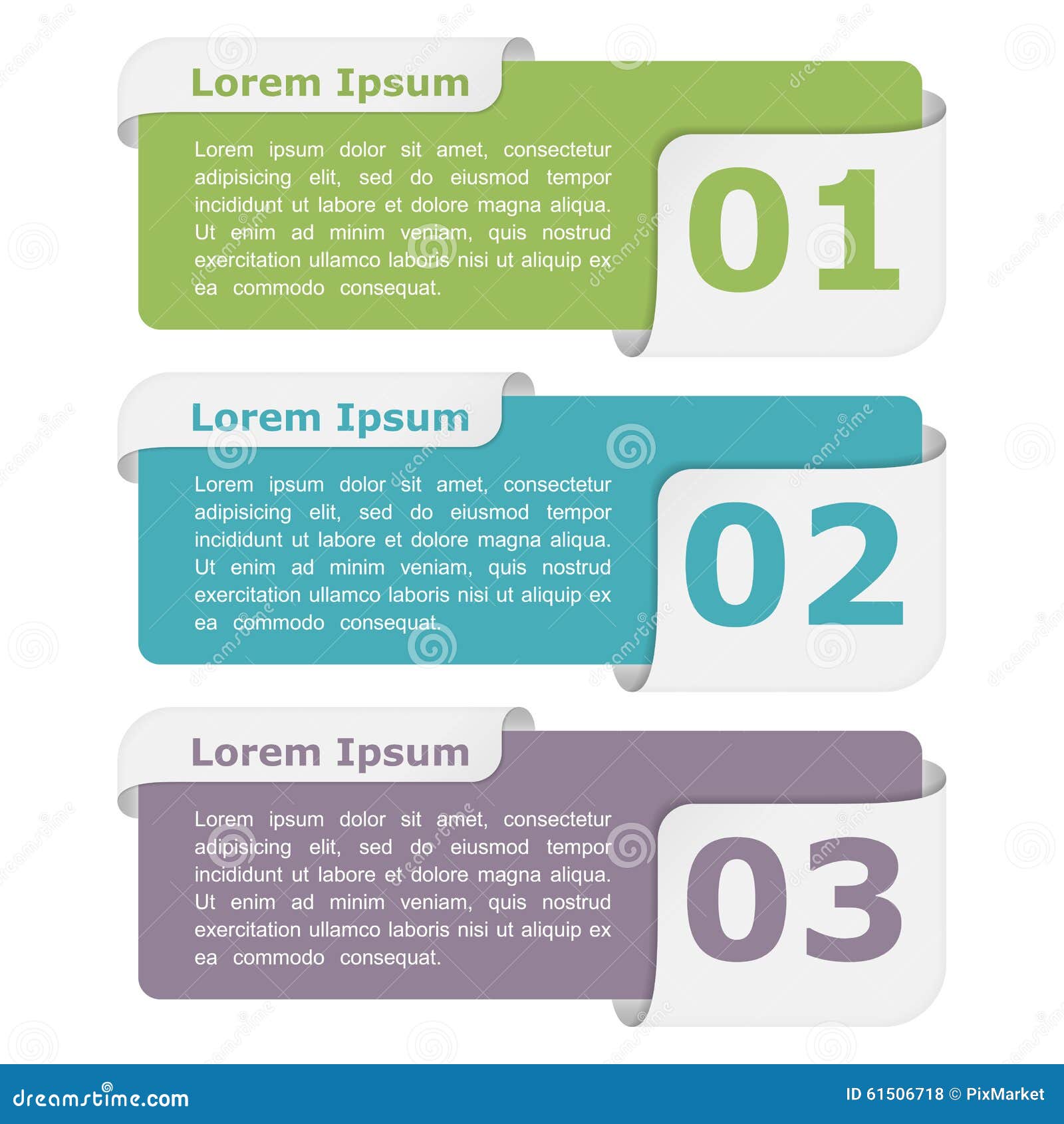 Lorem Ipsum

Lorem ipsum dolor sit amet, consectetur adipisicing elit, sed do eiusmod tempor incididunt ut labore et dolore magna aliqua. Ut enim ad minim veniam, quis nostrud exercitation ullamco laboris nisi ut aliquip ex ea commodo consequat.

01

Lorem Ipsum

Lorem ipsum dolor sit amet, consectetur adipisicing elit, sed do eiusmod tempor incididunt ut labore et dolore magna aliqua. Ut enim ad minim veniam, quis nostrud exercitation ullamco laboris nisi ut aliquip ex ea commodo consequat.

02

Lorem Ipsum

Lorem ipsum dolor sit amet, consectetur adipisicing elit, sed do eiusmod tempor incididunt ut labore et dolore magna aliqua. Ut enim ad minim veniam, quis nostrud exercitation ullamco laboris nisi ut aliquip ex ea commodo consequat.

03

dreamstime.com

ID 61506718 © PixMarket