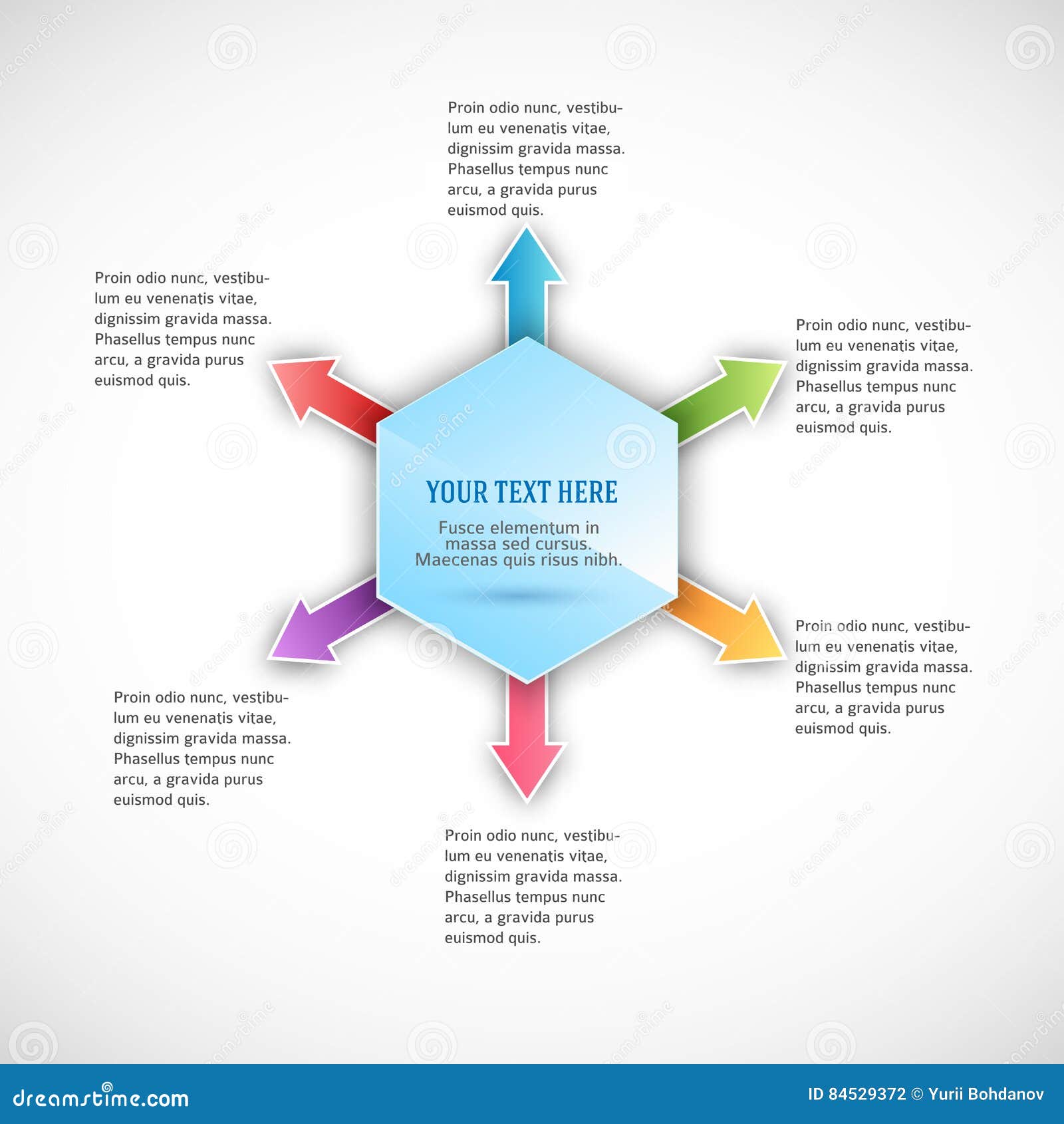 Proin odio nunc, vestibulum eu venenatis vitae, dignissim gravida massa. Phasellus tempus nunc arcu, a gravida purus euismod quis.

Proin odio nunc, vestibulum eu venenatis vitae, dignissim gravida massa. Phasellus tempus nunc arcu, a gravida purus euismod quis.

Proin odio nunc, vestibulum eu venenatis vitae, dignissim gravida massa. Phasellus tempus nunc arcu, a gravida purus euismod quis.

YOUR TEXT HERE

Fusce elementum in massa sed cursus. Maecenas quis risus nibh.

Proin odio nunc, vestibulum eu venenatis vitae, dignissim gravida massa. Phasellus tempus nunc arcu, a gravida purus euismod quis.

Proin odio nunc, vestibulum eu venenatis vitae, dignissim gravida massa. Phasellus tempus nunc arcu, a gravida purus euismod quis.

Proin odio nunc, vestibulum eu venenatis vitae, dignissim gravida massa. Phasellus tempus nunc arcu, a gravida purus euismod quis.

dreamstime.com

ID 84529372 © Yurii Bohdanov