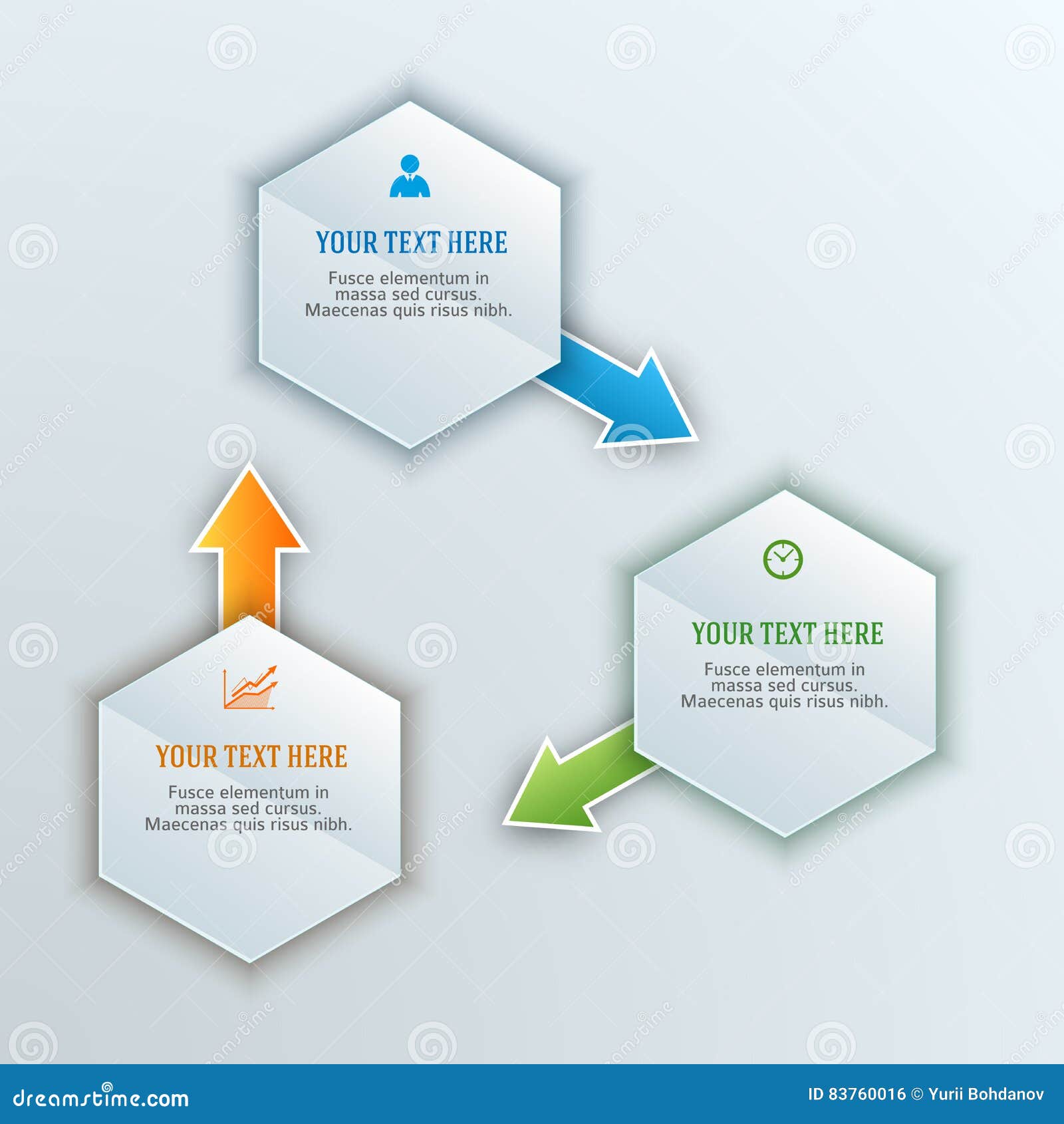 YOUR TEXT HERE

Fusce elementum in massa sed cursus. Maecenas quis risus nibh.

YOUR TEXT HERE

Fusce elementum in massa sed cursus. Maecenas quis risus nibh.

YOUR TEXT HERE

Fusce elementum in massa sed cursus. Maecenas quis risus nibh.

dreamstime.com

ID 83760016 © Yurii Bohdanov