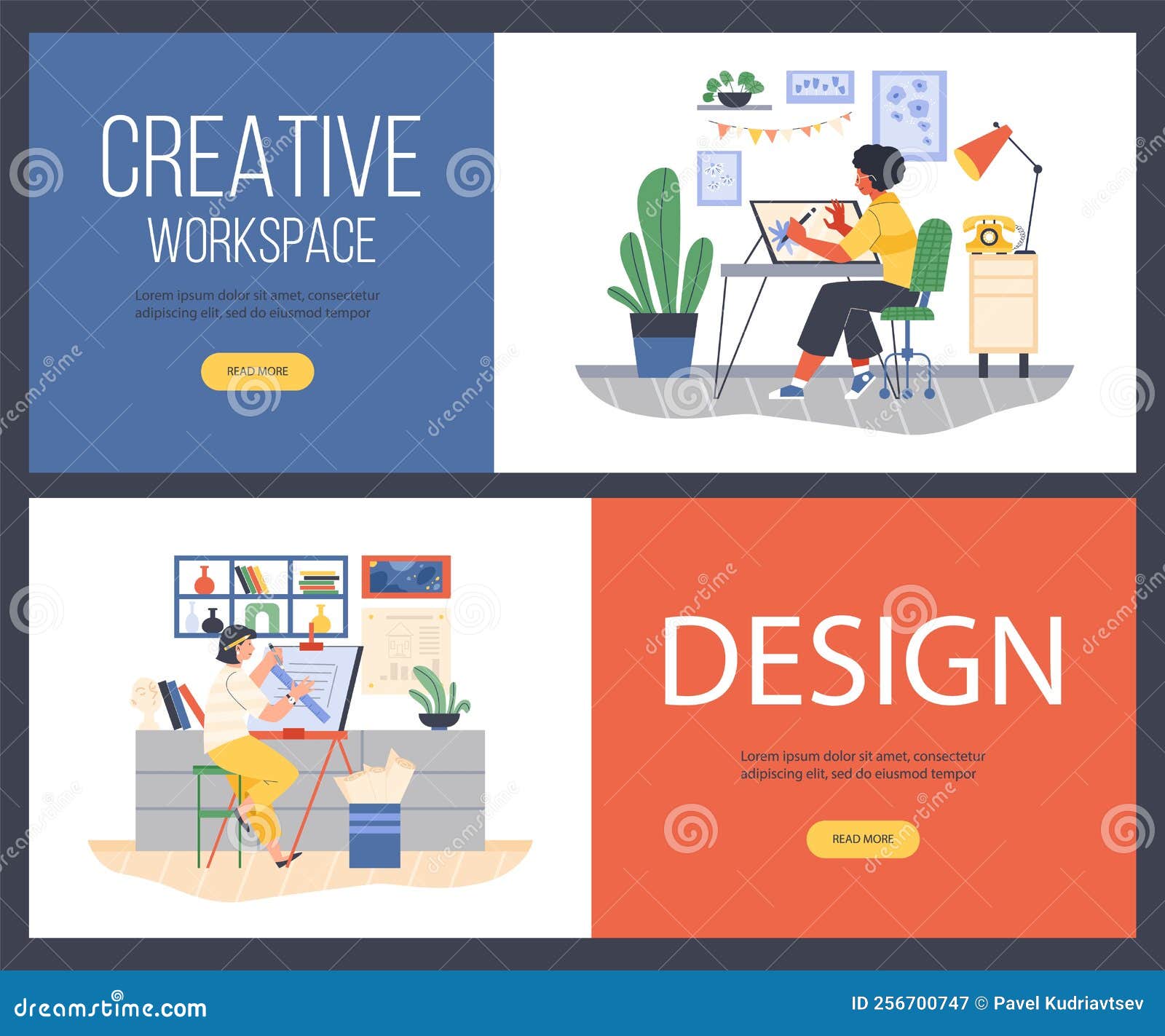 CREATIVE WORKSPACE

Lorem ipsum dolor sit amet, consectetur adipiscing elit, sed do eiusmod tempor

READ MORE

DESIGN

Lorem ipsum dolor sit amet, consectetur adipiscing elit, sed do eiusmod tempor

READ MORE

dreamstime.com

ID 256700747 © Pavel Kudriavtsev