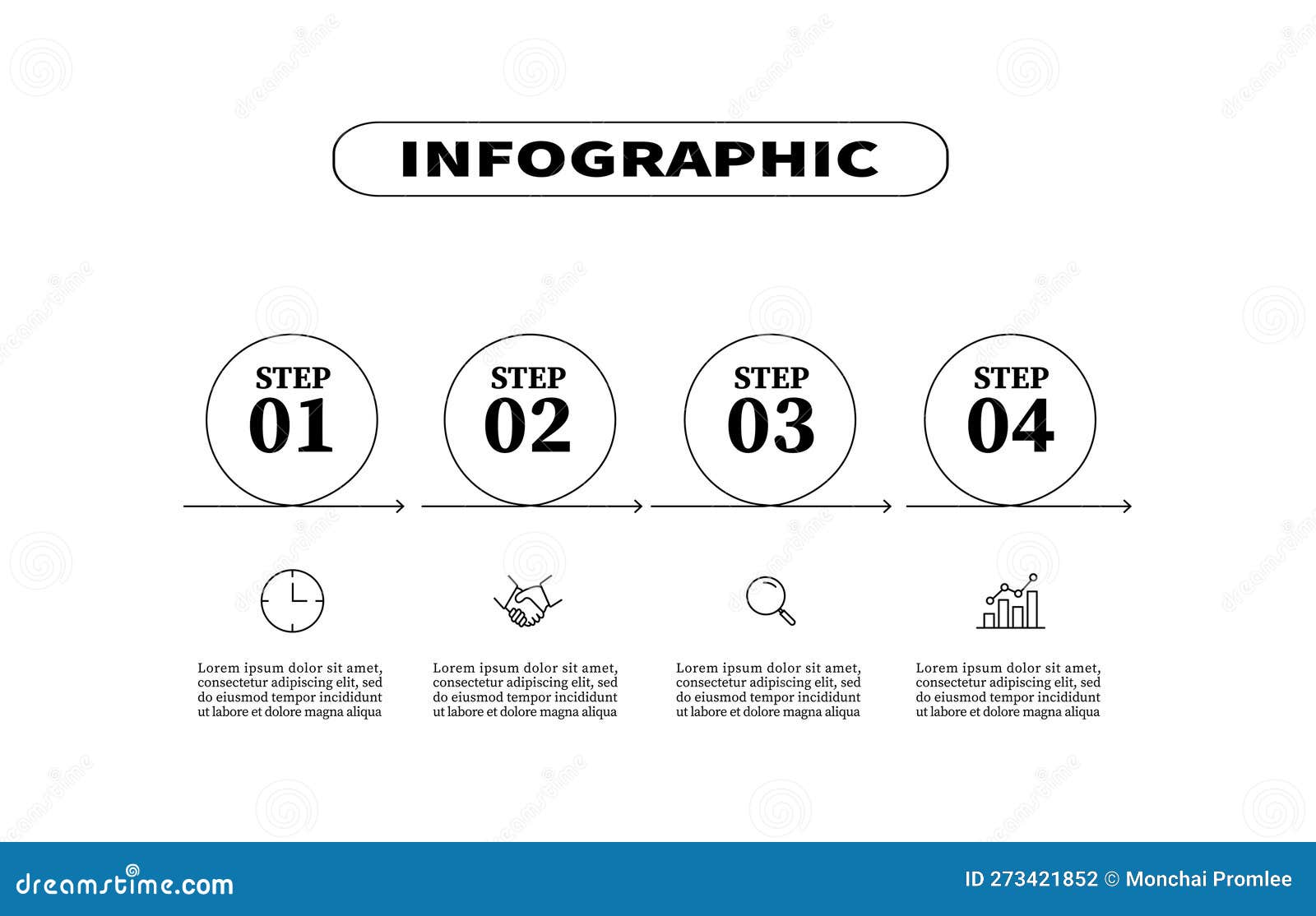 INFOGRAPHIC

STEP 01

STEP 02

STEP 03

STEP 04

Lorem ipsum dolor sit amet, consectetur adipiscing elit, sed do eiusmod tempor incididunt ut labore et dolore magna aliqua

Lorem ipsum dolor sit amet, consectetur adipiscing elit, sed do eiusmod tempor incididunt ut labore et dolore magna aliqua

Lorem ipsum dolor sit amet, consectetur adipiscing elit, sed do eiusmod tempor incididunt ut labore et dolore magna aliqua

Lorem ipsum dolor sit amet, consectetur adipiscing elit, sed do eiusmod tempor incididunt ut labore et dolore magna aliqua

dreamstime.com

ID 273421852 © Monchai Promlee