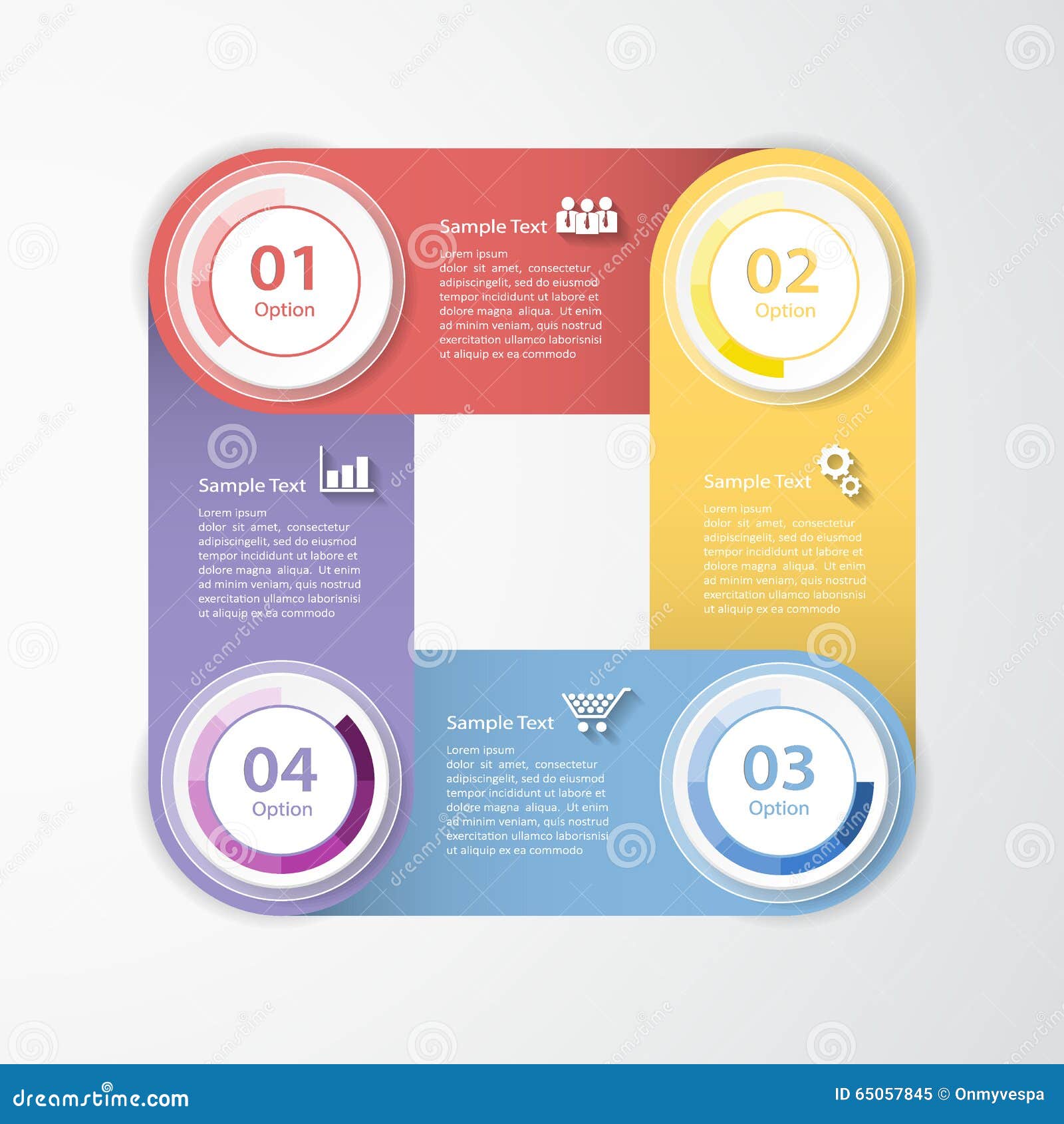 01
Option

Sample Text

Lorem ipsum dolor sit amet, consectetur adipiscingelit, sed do eiusmod tempor incididunt ut labore et dolore magna aliqua. Ut enim ad minim veniam, quis nostrud exercitation ullamco laborisnisi ut aliquip ex ea commodo

02
Option

Sample Text

Lorem ipsum dolor sit amet, consectetur adipiscingelit, sed do eiusmod tempor incididunt ut labore et dolore magna aliqua. Ut enim ad minim veniam, quis nostrud exercitation ullamco laborisnisi ut aliquip ex ea commodo

Sample Text

Lorem ipsum dolor sit amet, consectetur adipiscingelit, sed do eiusmod tempor incididunt ut labore et dolore magna aliqua. Ut enim ad minim veniam, quis nostrud exercitation ullamco laborisnisi ut aliquip ex ea commodo

04
Option

Sample Text

Lorem ipsum dolor sit amet, consectetur adipiscingelit, sed do eiusmod tempor incididunt ut labore et dolore magna aliqua. Ut enim ad minim veniam, quis nostrud exercitation ullamco laborisnisi ut aliquip ex ea commodo

03
Option

dreamstime.com

ID 65057845 © Onmyvespa