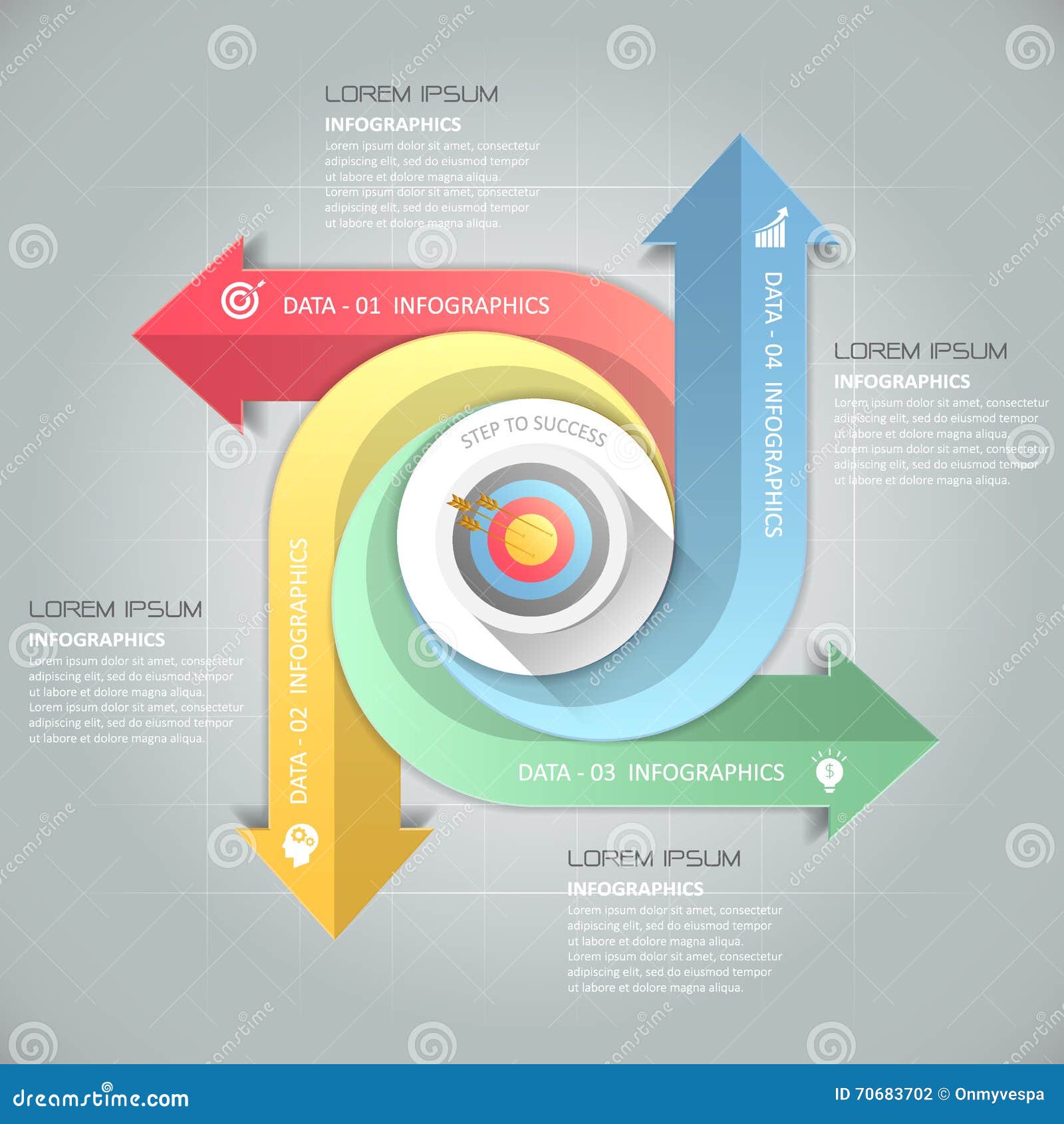 LOREM IPSUM
INFOGRAPHICS
Lorem ipsum dolor sit amet, consectetur adipiscing elit, sed do eiusmod tempor ut labore et dolore magna aliqua. Lorem ipsum dolor sit amet, consectetur adipiscing elit, sed do eiusmod tempor ut labore et dolore magna aliqua.

DATA - 01 INFOGRAPHICS

DATA - 04 INFOGRAPHICS

LOREM IPSUM
INFOGRAPHICS
Lorem ipsum dolor sit amet, consectetur adipiscing elit, sed do eiusmod tempor ut labore et dolore magna aliqua. Lorem ipsum dolor sit amet, consectetur adipiscing elit, sed do eiusmod tempor ut labore et dolore magna aliqua.

STEP TO SUCCESS

LOREM IPSUM
INFOGRAPHICS
Lorem ipsum dolor sit amet, consectetur adipiscing elit, sed do eiusmod tempor ut labore et dolore magna aliqua. Lorem ipsum dolor sit amet, consectetur adipiscing elit, sed do eiusmod tempor ut labore et dolore magna aliqua.

DATA - 02 INFOGRAPHICS

DATA - 03 INFOGRAPHICS

LOREM IPSUM
INFOGRAPHICS
Lorem ipsum dolor sit amet, consectetur adipiscing elit, sed do eiusmod tempor ut labore et dolore magna aliqua. Lorem ipsum dolor sit amet, consectetur adipiscing elit, sed do eiusmod tempor ut labore et dolore magna aliqua.

dreamstime.com
ID 70683702 © Onmyvespa