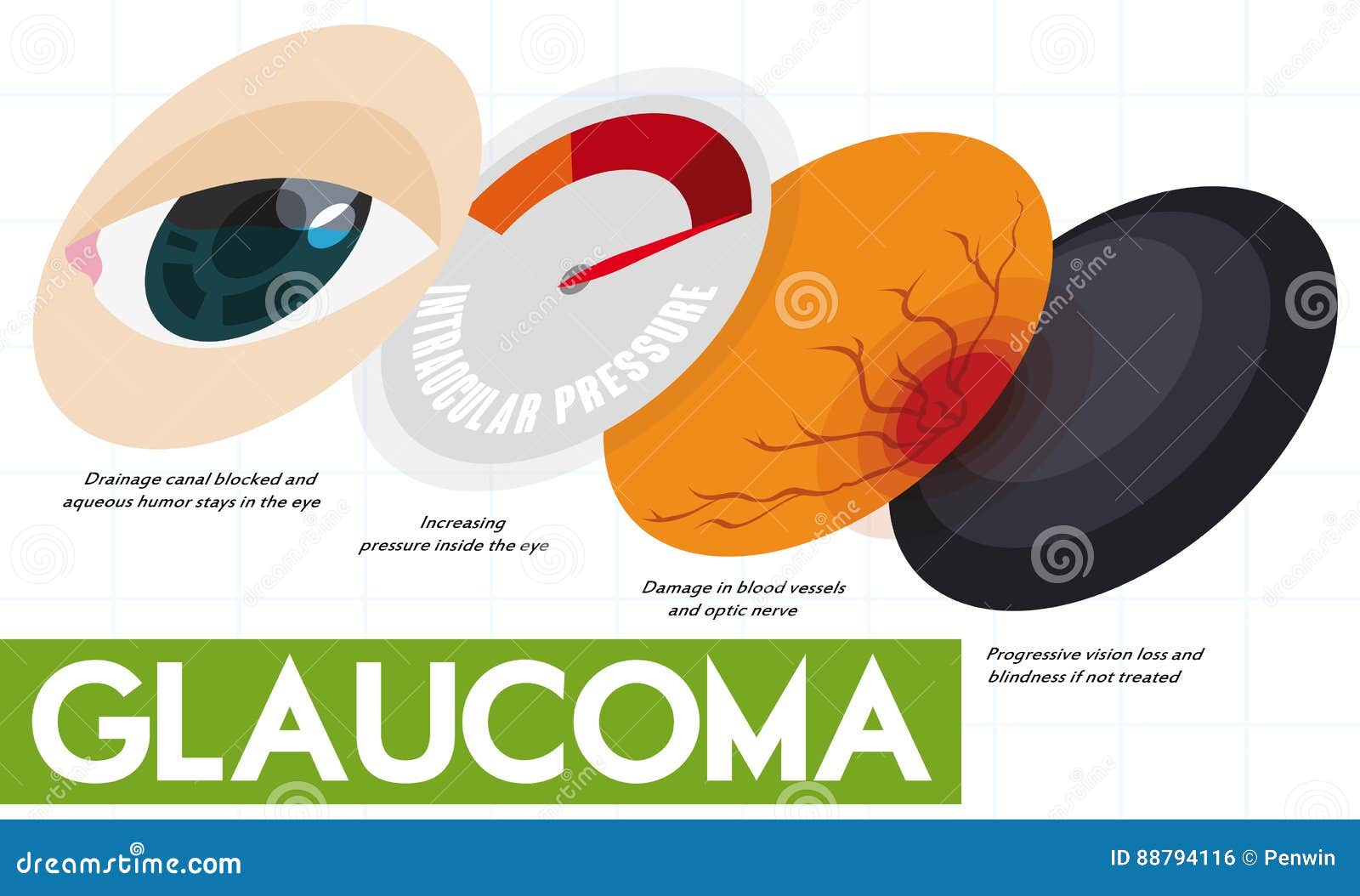 INTRAOCULAR PRESSURE

Drainage canal blocked and aqueous humor stays in the eye

Increasing pressure inside the eye

Damage in blood vessels and optic nerve

Progressive vision loss and blindness if not treated

GLAUCOMA

dreamstime.com

ID 88794116 © Penwin