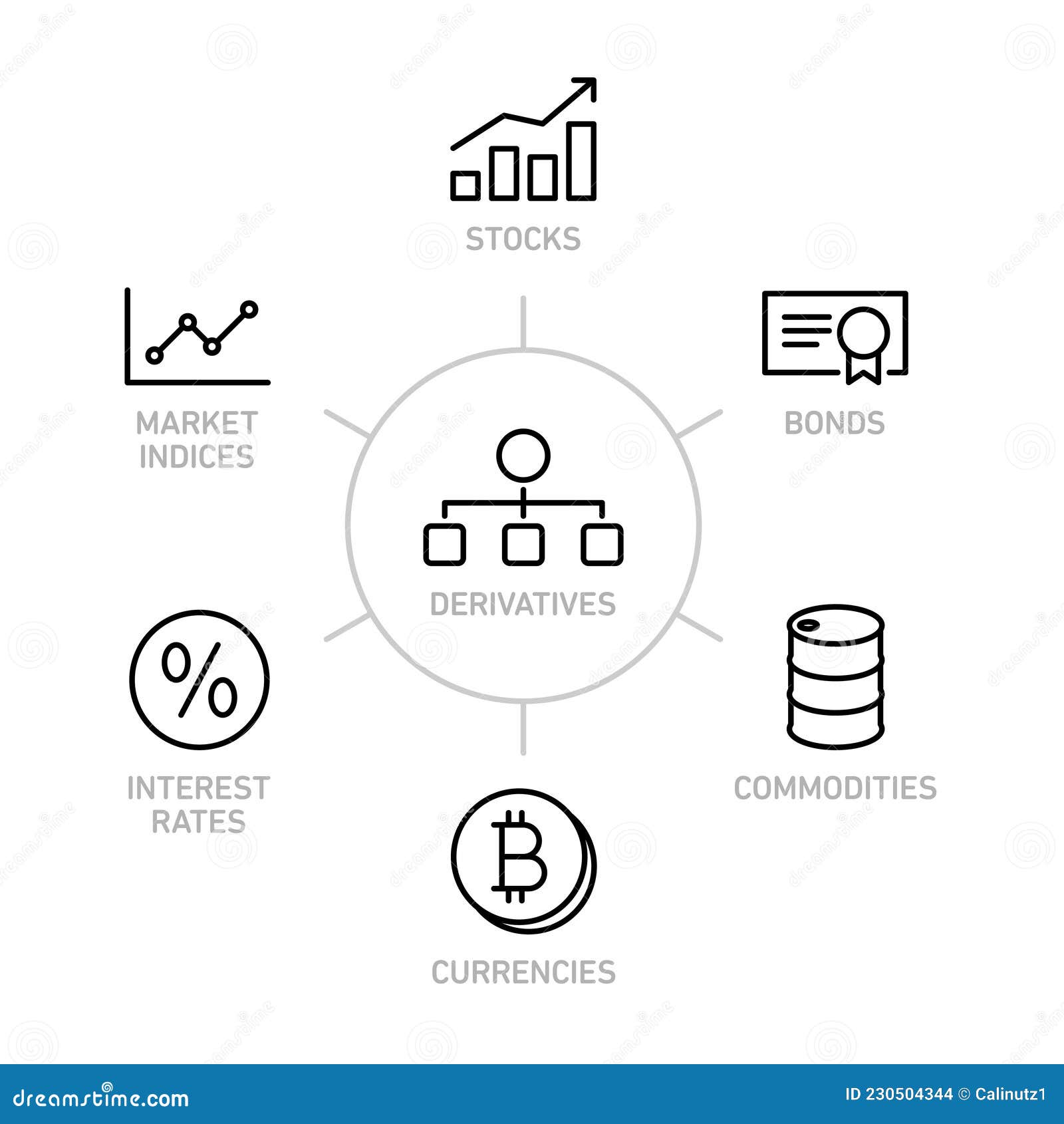 STOCKS

MARKET INDICES

BONDS

DERIVATIVES

INTEREST RATES

COMMODITIES

CURRENCIES

dreamstime.com

ID 230504344 © Calinutz1