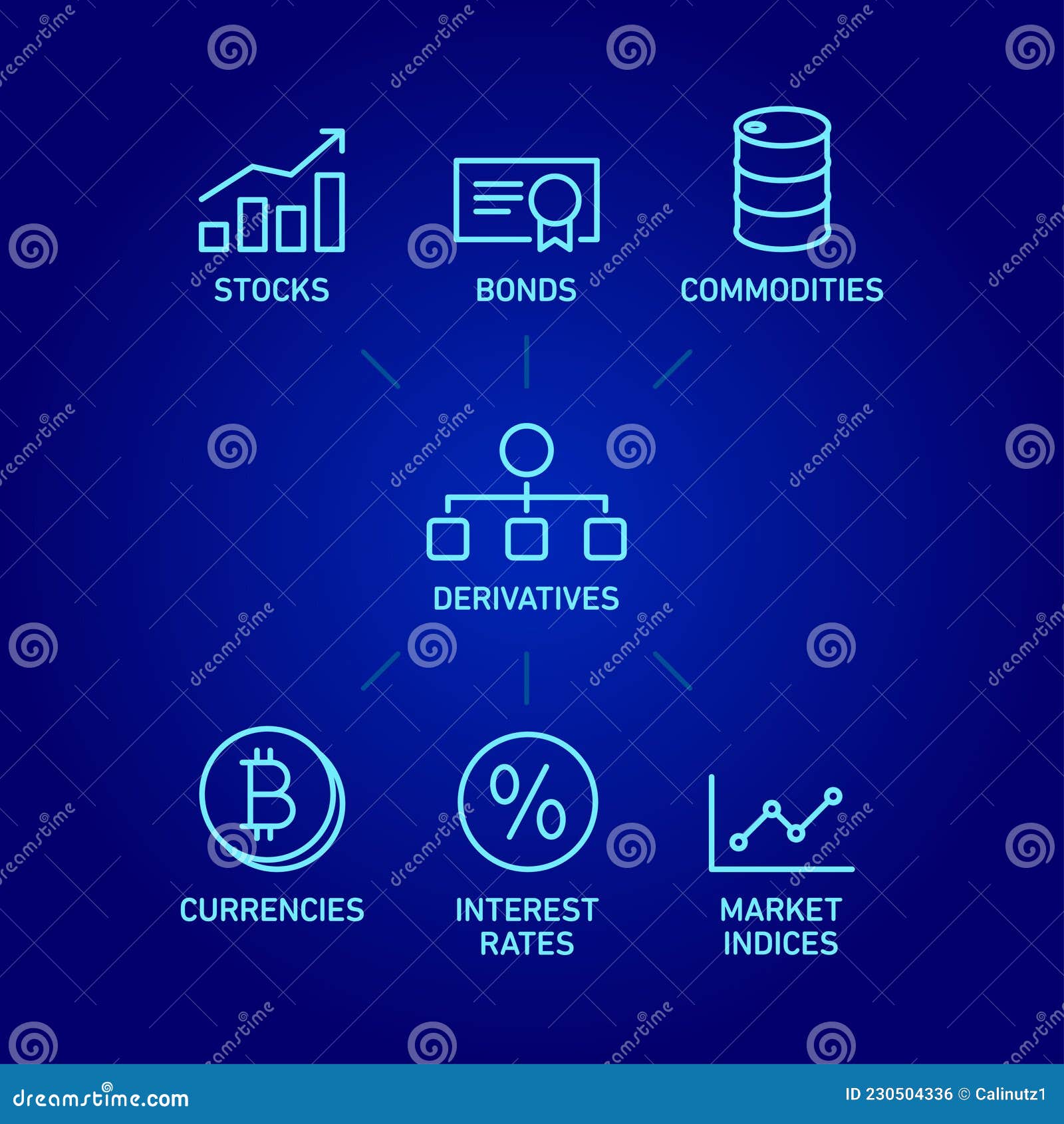 STOCKS BONDS COMMODITIES

DERIVATIVES

CURRENCIES INTEREST RATES MARKET INDICES

dreamstime.com ID 230504336 © Calinutz1