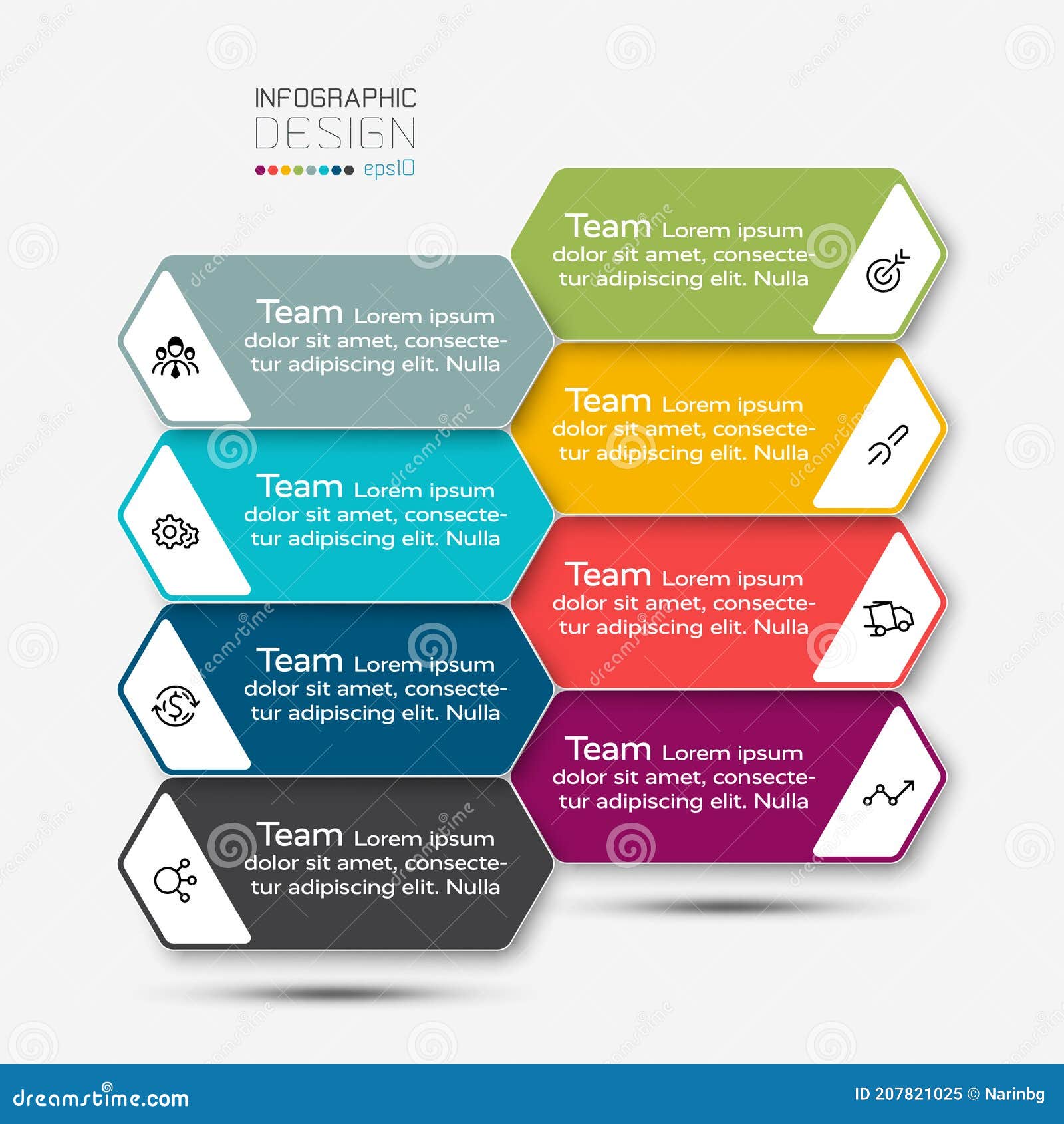 INFOGRAPHIC
DESIGN
eps10

Team Lorem ipsum dolor sit amet, consectetur adipiscing elit. Nulla

Team Lorem ipsum dolor sit amet, consectetur adipiscing elit. Nulla

Team Lorem ipsum dolor sit amet, consectetur adipiscing elit. Nulla

Team Lorem ipsum dolor sit amet, consectetur adipiscing elit. Nulla

Team Lorem ipsum dolor sit amet, consectetur adipiscing elit. Nulla

Team Lorem ipsum dolor sit amet, consectetur adipiscing elit. Nulla

Team Lorem ipsum dolor sit amet, consectetur adipiscing elit. Nulla

Team Lorem ipsum dolor sit amet, consectetur adipiscing elit. Nulla

dreamstime.com
ID 207821025 © Narinbg