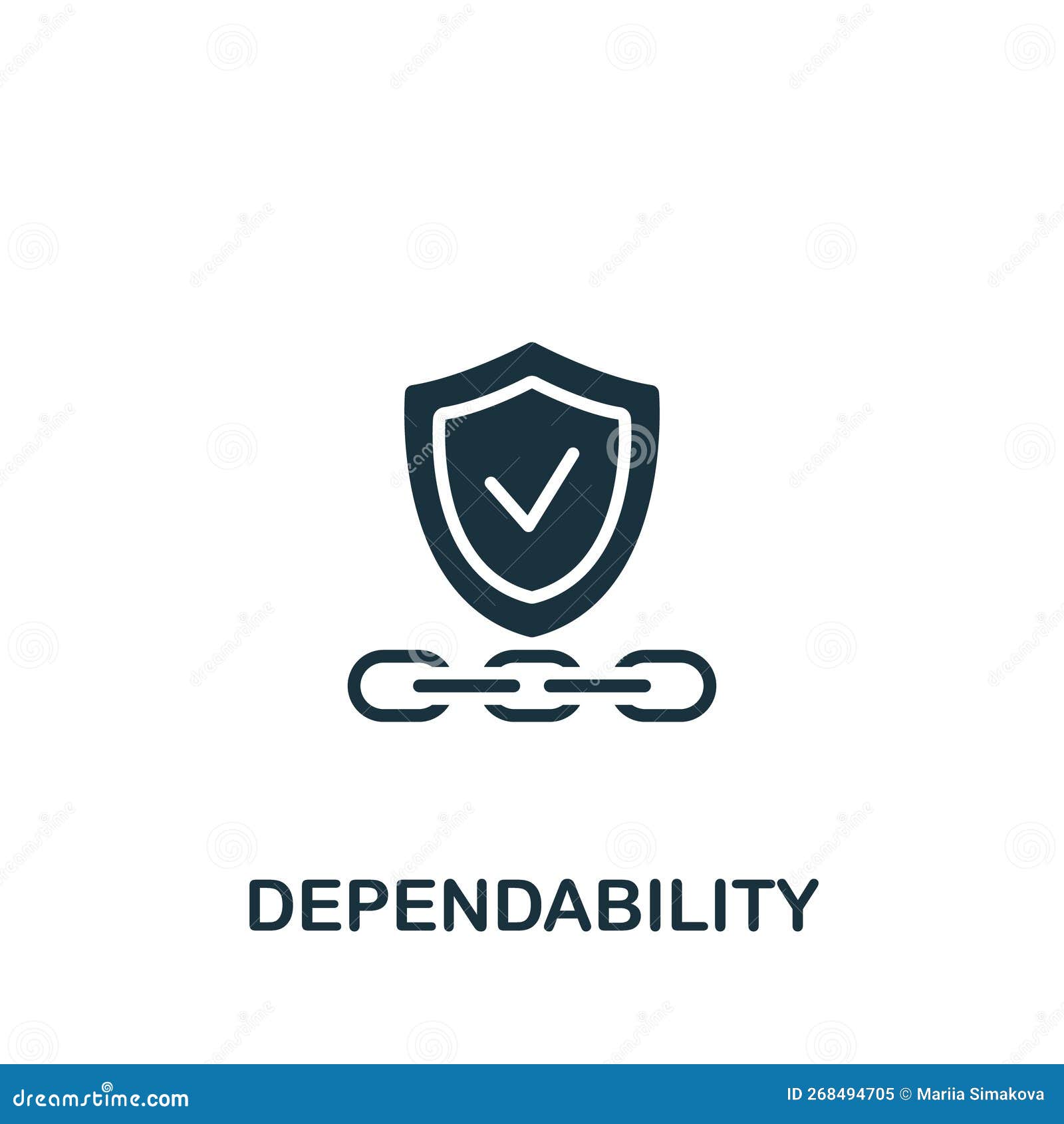 DEPENDABILITY

dreamstime.com

ID 268494705 © Mariia Simakova