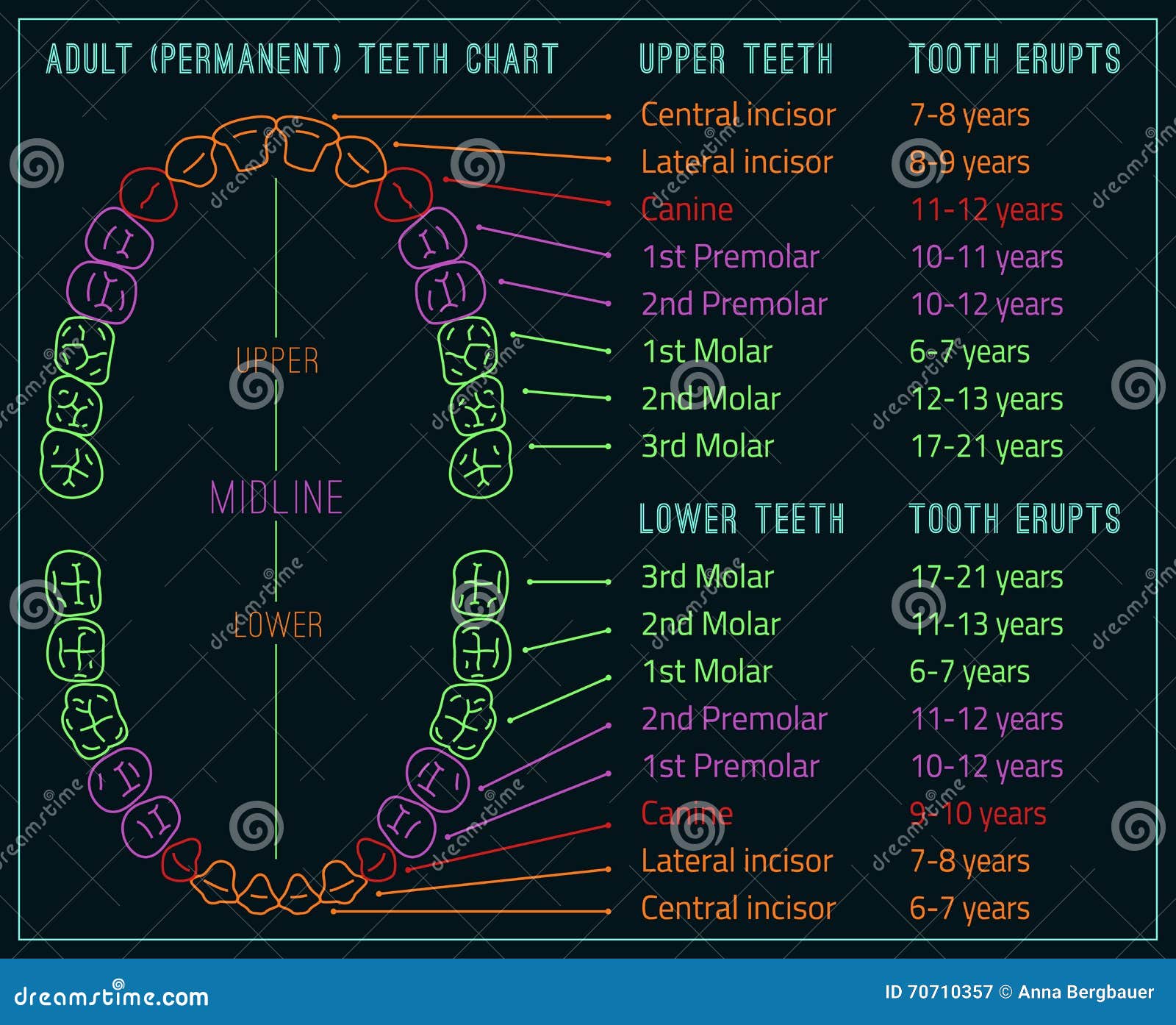 ADULT (PERMANENT) TEETH CHART

UPPER

MIDLINE

LOWER

| UPPER TEETH | TOOTH ERUPTS |
|---|---|
| Central incisor | 7-8 years |
| Lateral incisor | 8-9 years |
| Canine | 11-12 years |
| 1st Premolar | 10-11 years |
| 2nd Premolar | 10-12 years |
| 1st Molar | 6-7 years |
| 2nd Molar | 12-13 years |
| 3rd Molar | 17-21 years |

| LOWER TEETH | TOOTH ERUPTS |
|---|---|
| 3rd Molar | 17-21 years |
| 2nd Molar | 11-13 years |
| 1st Molar | 6-7 years |
| 2nd Premolar | 11-12 years |
| 1st Premolar | 10-12 years |
| Canine | 9-10 years |
| Lateral incisor | 7-8 years |
| Central incisor | 6-7 years |

dreamstime.com

ID 70710357 © Anna Bergbauer