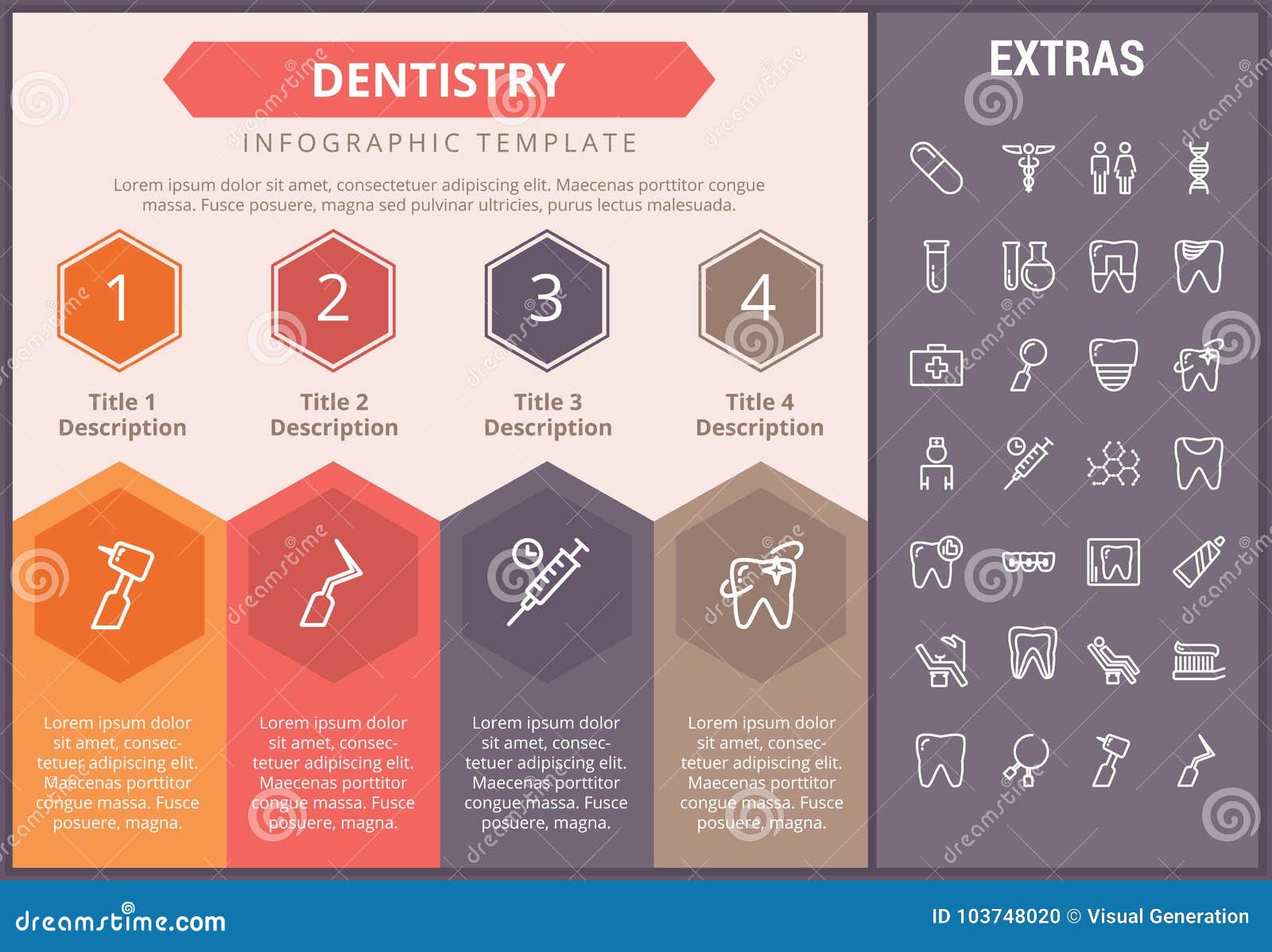 DENTISTRY

INFOGRAPHIC TEMPLATE

Lorem ipsum dolor sit amet, consectetuer adipiscing elit. Maecenas porttitor congue massa. Fusce posuere, magna sed pulvinar ultricies, purus lectus malesuada.

1

Title 1
Description

2

Title 2
Description

3

Title 3
Description

4

Title 4
Description

Lorem ipsum dolor sit amet, consectetuer adipiscing elit. Maecenas porttitor congue massa. Fusce posuere, magna.

Lorem ipsum dolor sit amet, consectetuer adipiscing elit. Maecenas porttitor congue massa. Fusce posuere, magna.

Lorem ipsum dolor sit amet, consectetuer adipiscing elit. Maecenas porttitor congue massa. Fusce posuere, magna.

Lorem ipsum dolor sit amet, consectetuer adipiscing elit. Maecenas porttitor congue massa. Fusce posuere, magna.

EXTRAS

dreamstime.com

ID 103748020 © Visual Generation