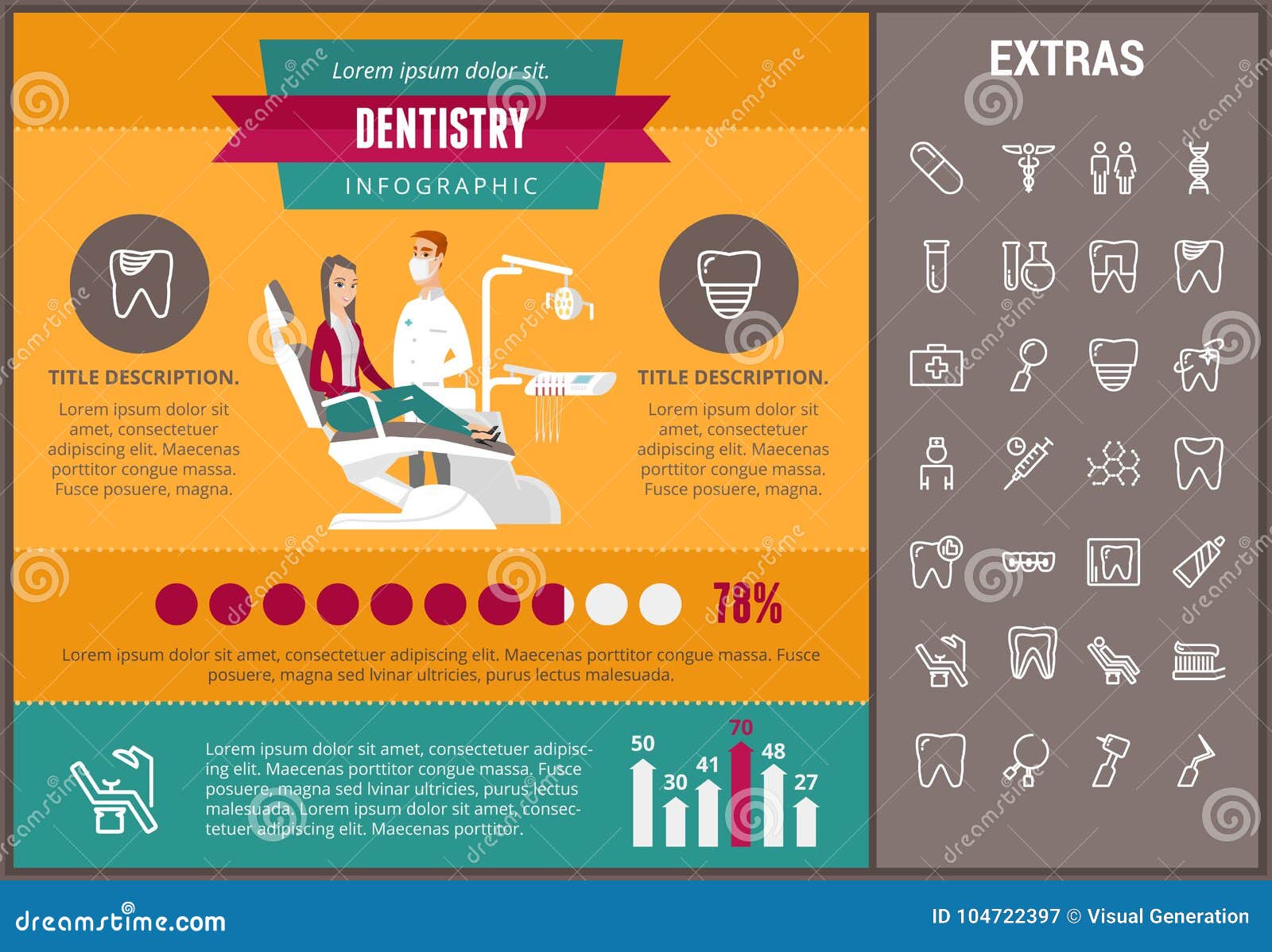 Lorem ipsum dolor sit.

DENTISTRY

INFOGRAPHIC

TITLE DESCRIPTION.

Lorem ipsum dolor sit amet, consectetuer adipiscing elit. Maecenas porttitor congue massa. Fusce posuere, magna.

TITLE DESCRIPTION.

Lorem ipsum dolor sit amet, consectetuer adipiscing elit. Maecenas porttitor congue massa. Fusce posuere, magna.

78%

Lorem ipsum dolor sit amet, consectetuer adipiscing elit. Maecenas porttitor congue massa. Fusce posuere, magna sed lvinar ultricies, purus lectus malesuada.

Lorem ipsum dolor sit amet, consectetuer adipiscing elit. Maecenas porttitor congue massa. Fusce posuere, magna sed lvinar ultricies, purus lectus malesuada. Lorem ipsum dolor sit amet, consectetuer adipiscing elit. Maecenas porttitor.

50 30 41 70 48 27

EXTRAS

dreamstime.com

ID 104722397 © Visual Generation