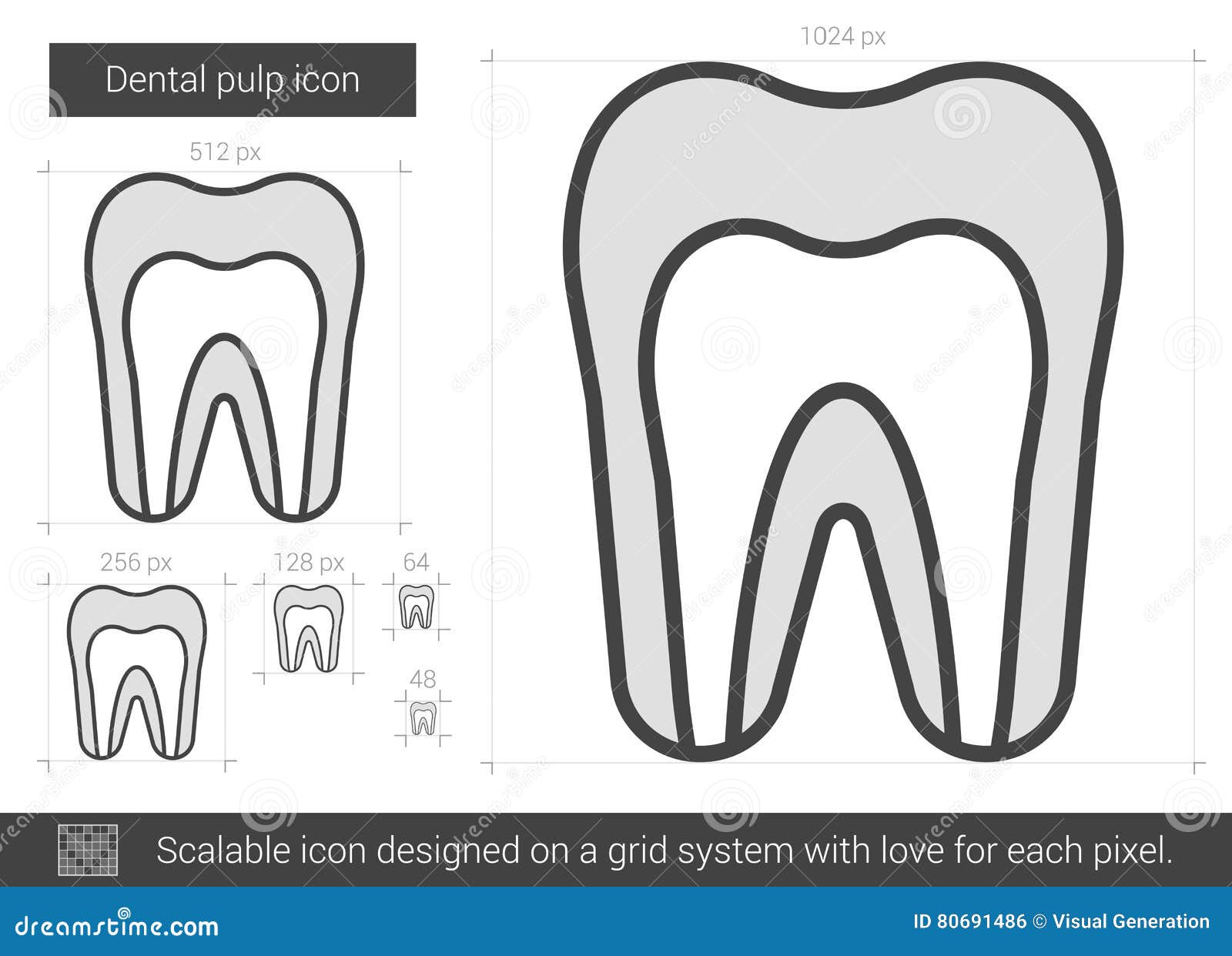 Dental pulp icon

512 px

256 px

128 px

64

48

1024 px

Scalable icon designed on a grid system with love for each pixel.

dreamstime.com

ID 80691486 © Visual Generation