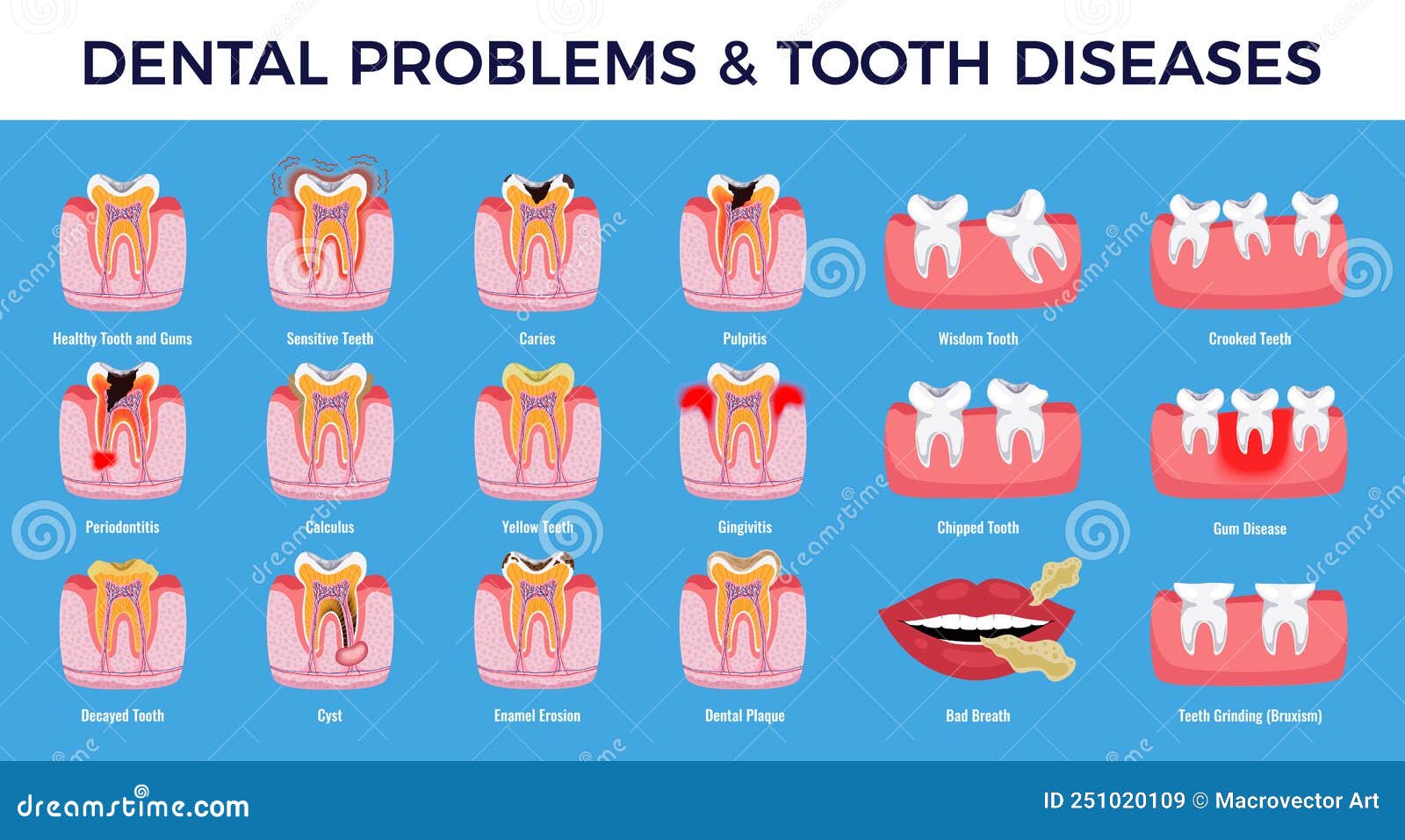 DENTAL PROBLEMS & TOOTH DISEASES

Healthy Tooth and Gums

Sensitive Teeth

Caries

Pulpitis

Wisdom Tooth

Crooked Teeth

Periodontitis

Calculus

Yellow Teeth

Gingivitis

Chipped Tooth

Gum Disease

Decayed Tooth

Cyst

Enamel Erosion

Dental Plaque

Bad Breath

Teeth Grinding (Bruxism)

dreamstime.com

ID 251020109 © Macrovector Art